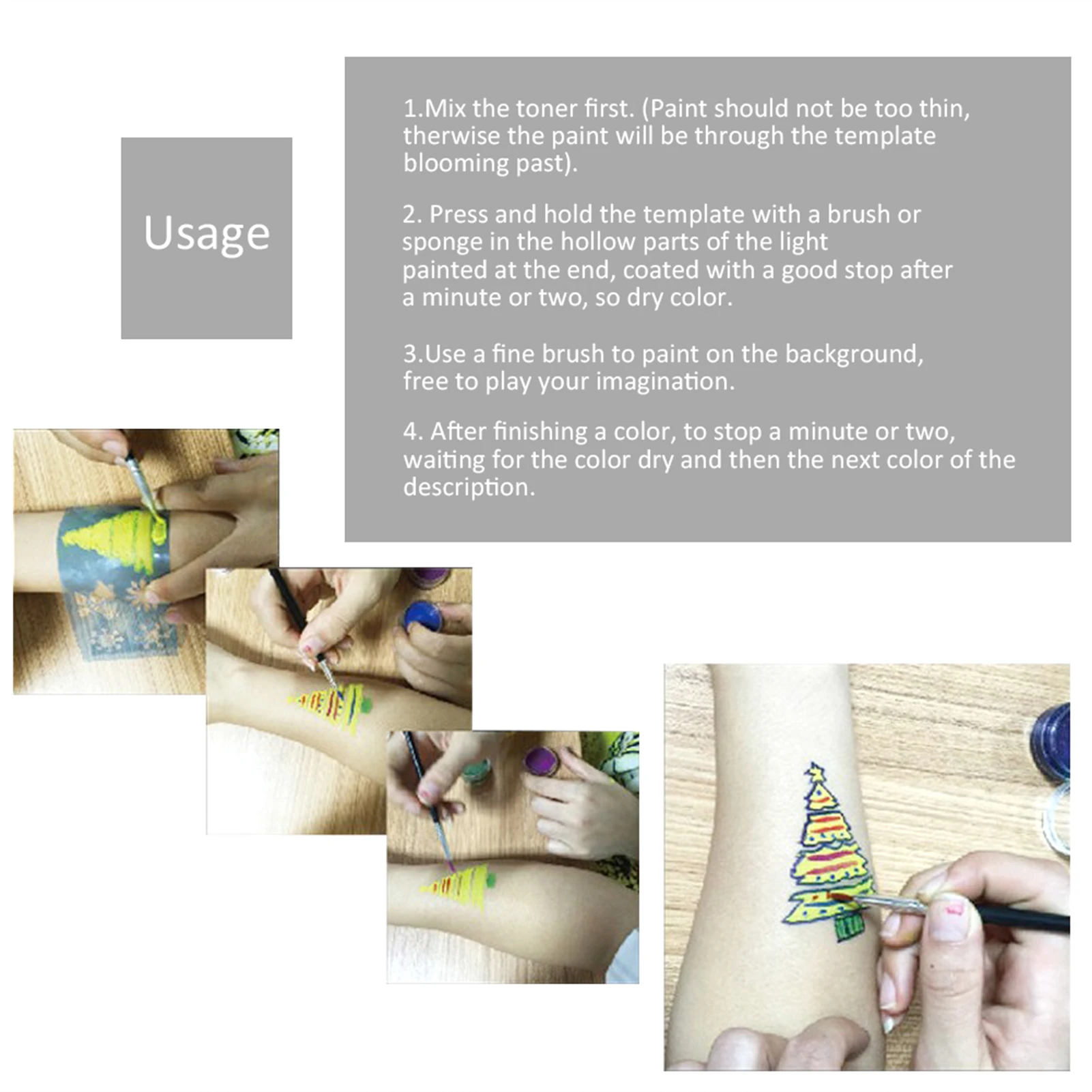 Usage

1.Mix the toner first. (Paint should not be too thin, therwise the paint will be through the template blooming past).

2. Press and hold the template with a brush or sponge in the hollow parts of the light painted at the end, coated with a good stop after a minute or two, so dry color.

3.Use a fine brush to paint on the background, free to play your imagination.

4. After finishing a color, to stop a minute or two, waiting for the color dry and then the next color of the description.