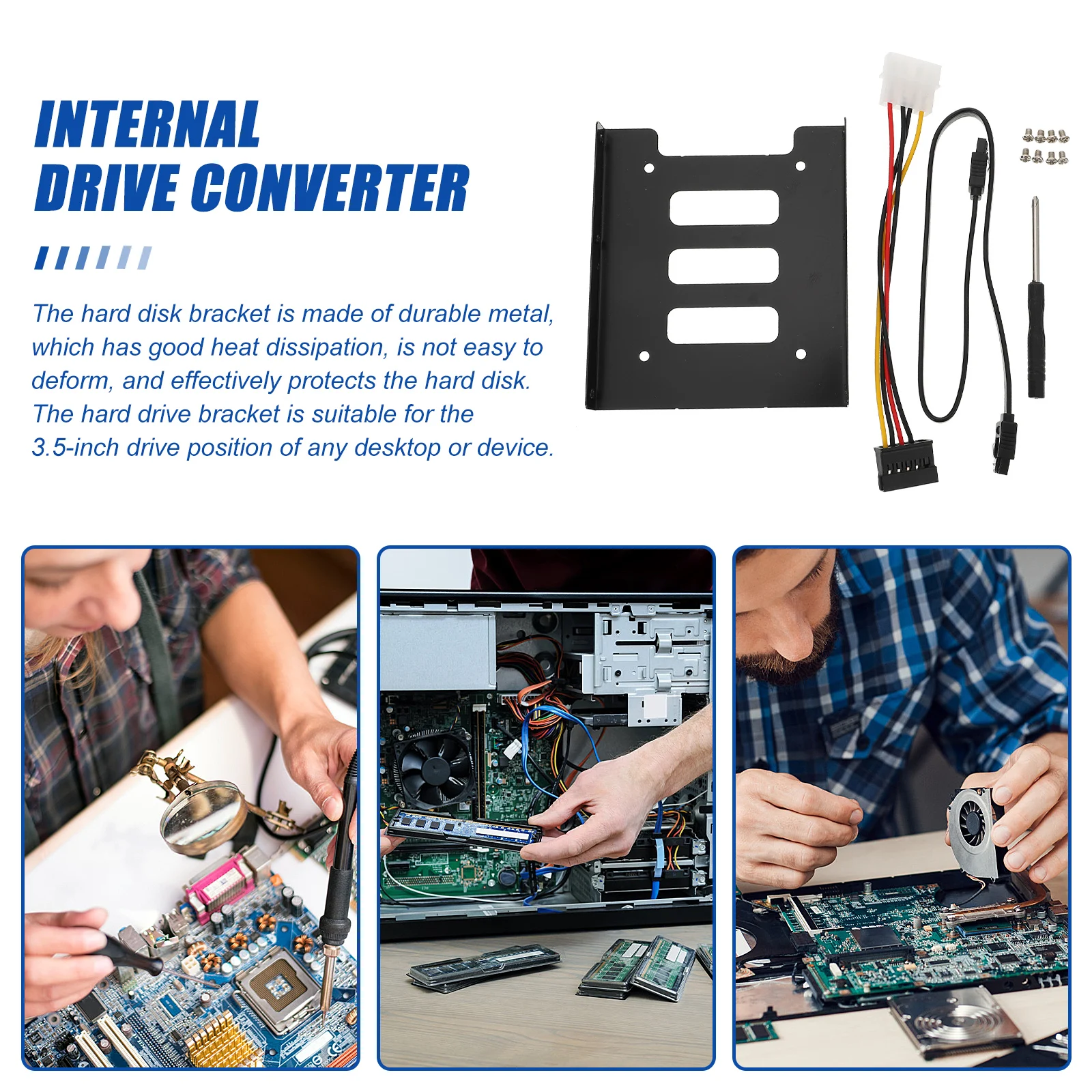 INTERNAL
DRIVE CONVERTER

The hard disk bracket is made of durable metal, which has good heat dissipation, is not easy to deform, and effectively protects the hard disk. The hard drive bracket is suitable for the 3.5-inch drive position of any desktop or device.