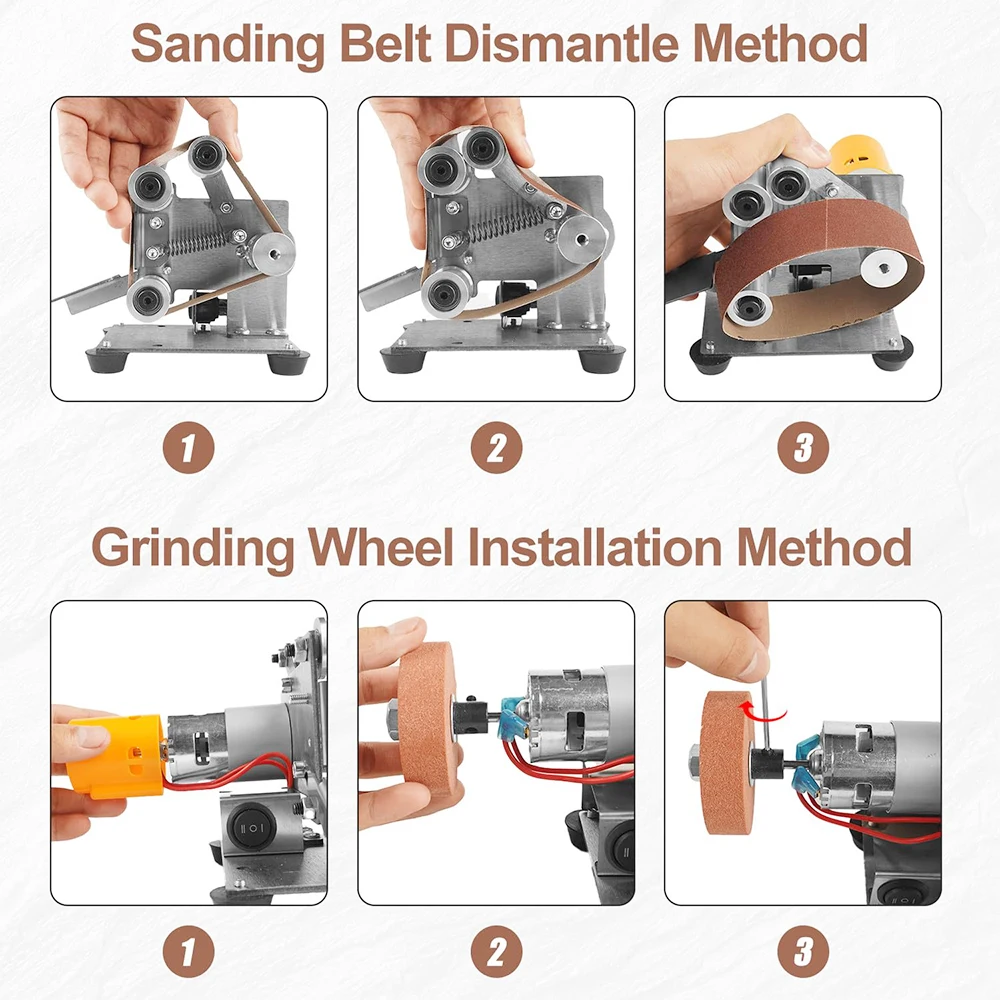 Sanding Belt Dismantle Method

1

2

3

Grinding Wheel Installation Method

1

2

3