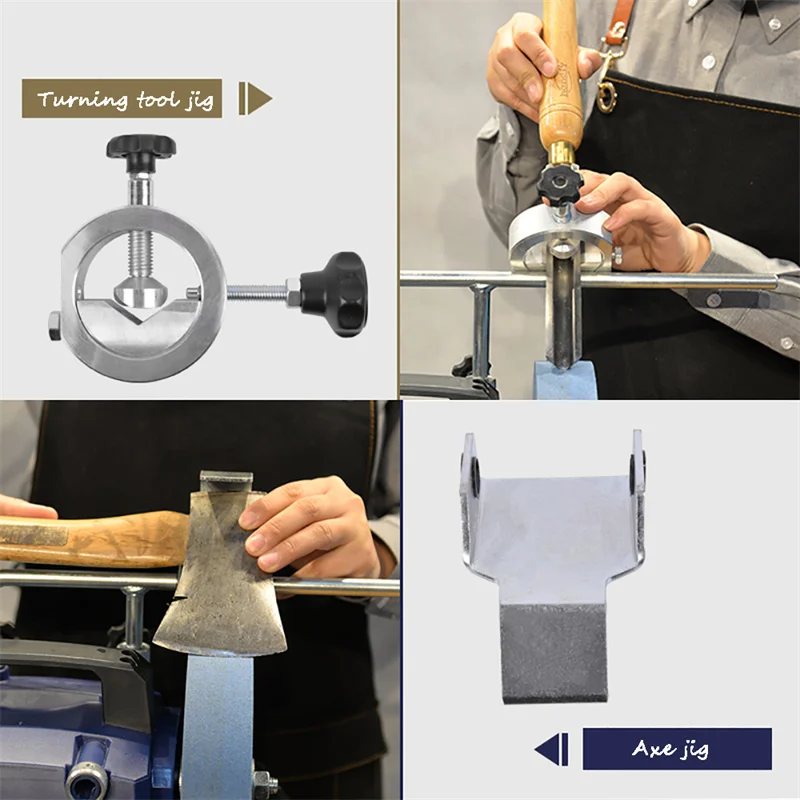 Turning tool jig

Axe jig