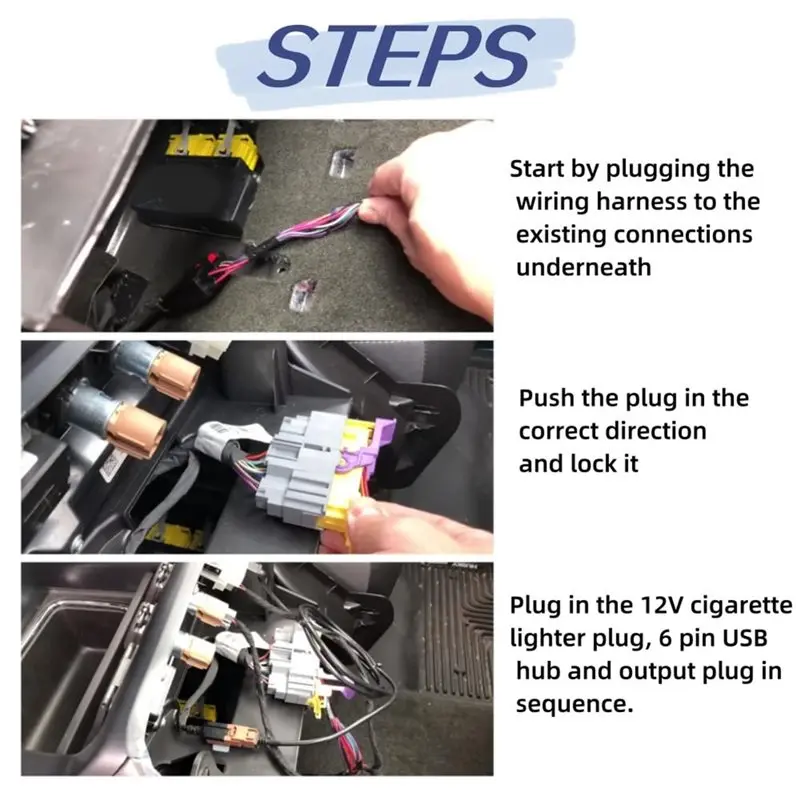 STEPS

Start by plugging the wiring harness to the existing connections underneath

Push the plug in the correct direction and lock it

Plug in the 12V cigarette lighter plug, 6 pin USB hub and output plug in sequence.