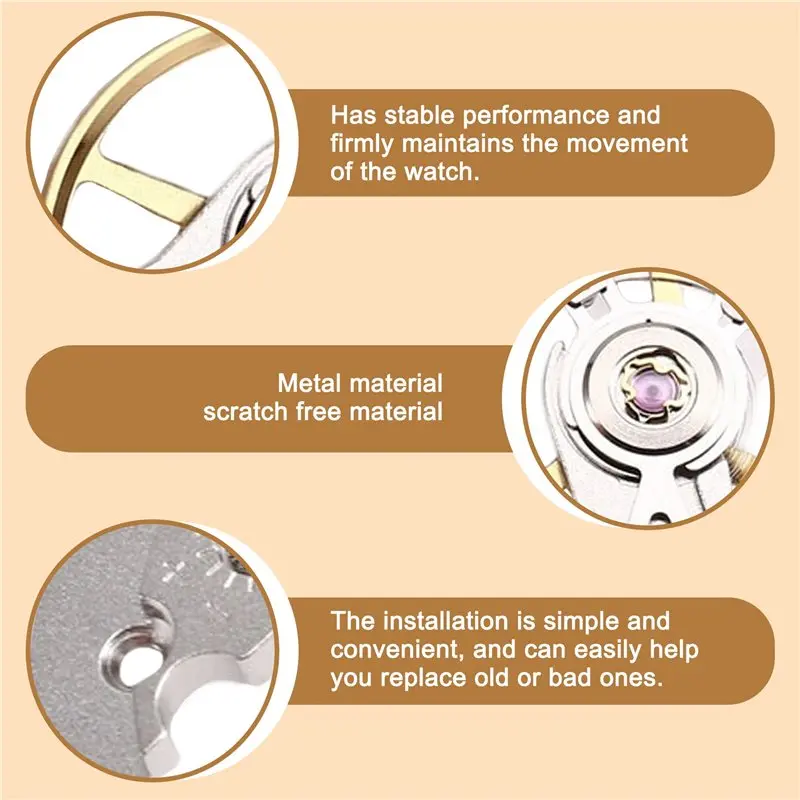 Has stable performance and firmly maintains the movement of the watch.

Metal material scratch free material

The installation is simple and convenient, and can easily help you replace old or bad ones.