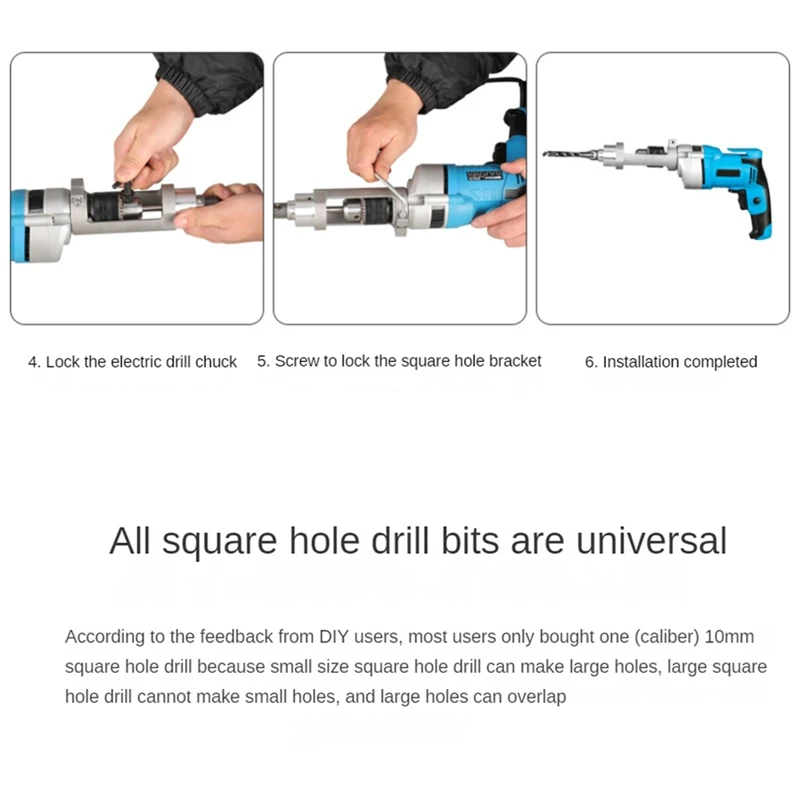 4. Lock the electric drill chuck

5. Screw to lock the square hole bracket

6. Installation completed

All square hole drill bits are universal

According to the feedback from DIY users, most users only bought one (caliber) 10mm square hole drill because small size square hole drill can make large holes, large square hole drill cannot make small holes, and large holes can overlap