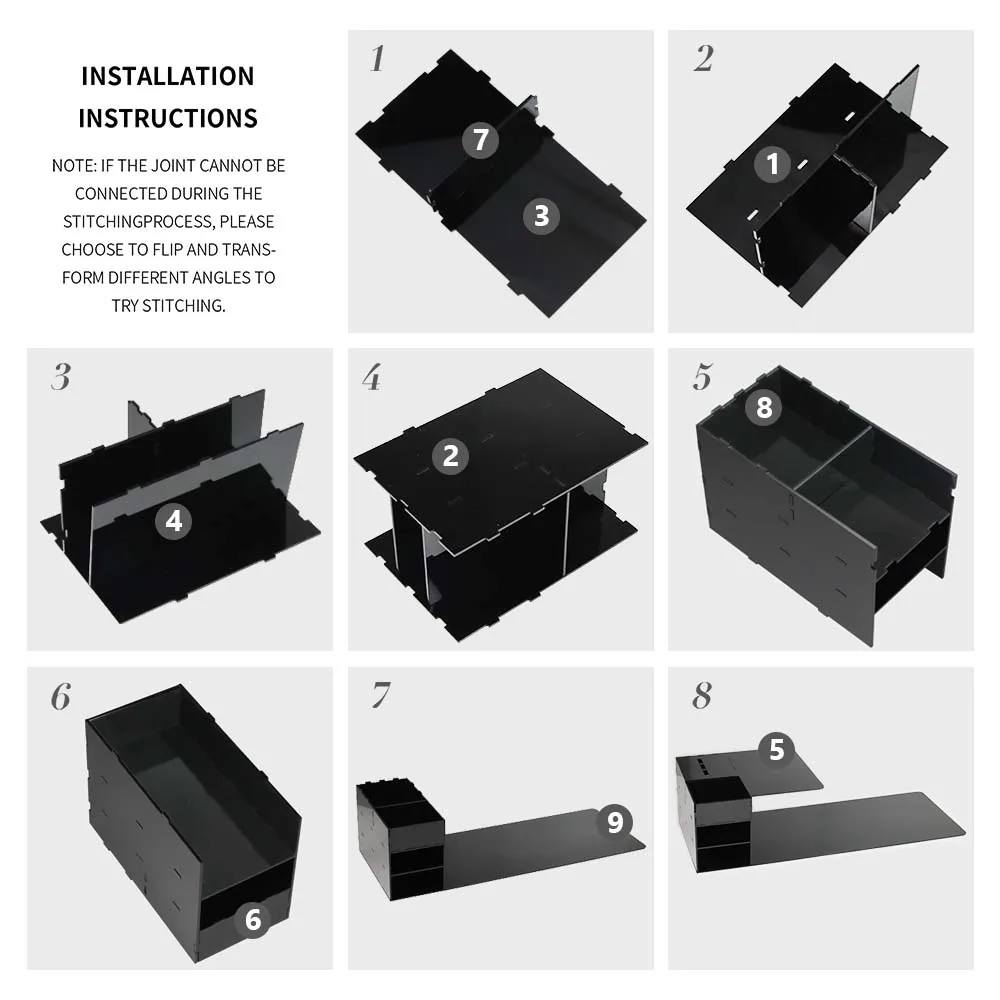 INSTALLATION INSTRUCTIONS

NOTE: IF THE JOINT CANNOT BE CONNECTED DURING THE STITCHINGPROCESS, PLEASE CHOOSE TO FLIP AND TRANSFORM DIFFERENT ANGLES TO TRY STITCHING.

1

7

3

2

1

3

4

4

2

5

8

6

6

7

9

8

5