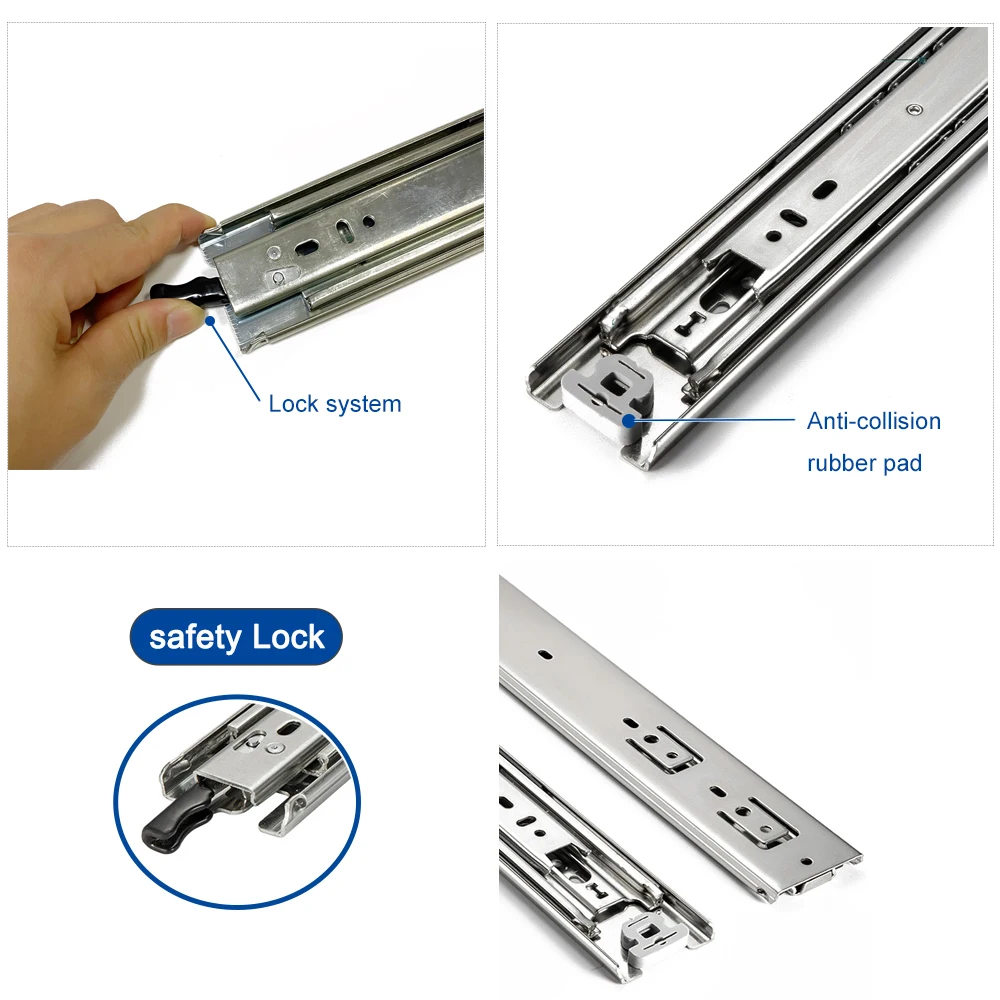 Lock system

Anti-collision rubber pad

safety Lock