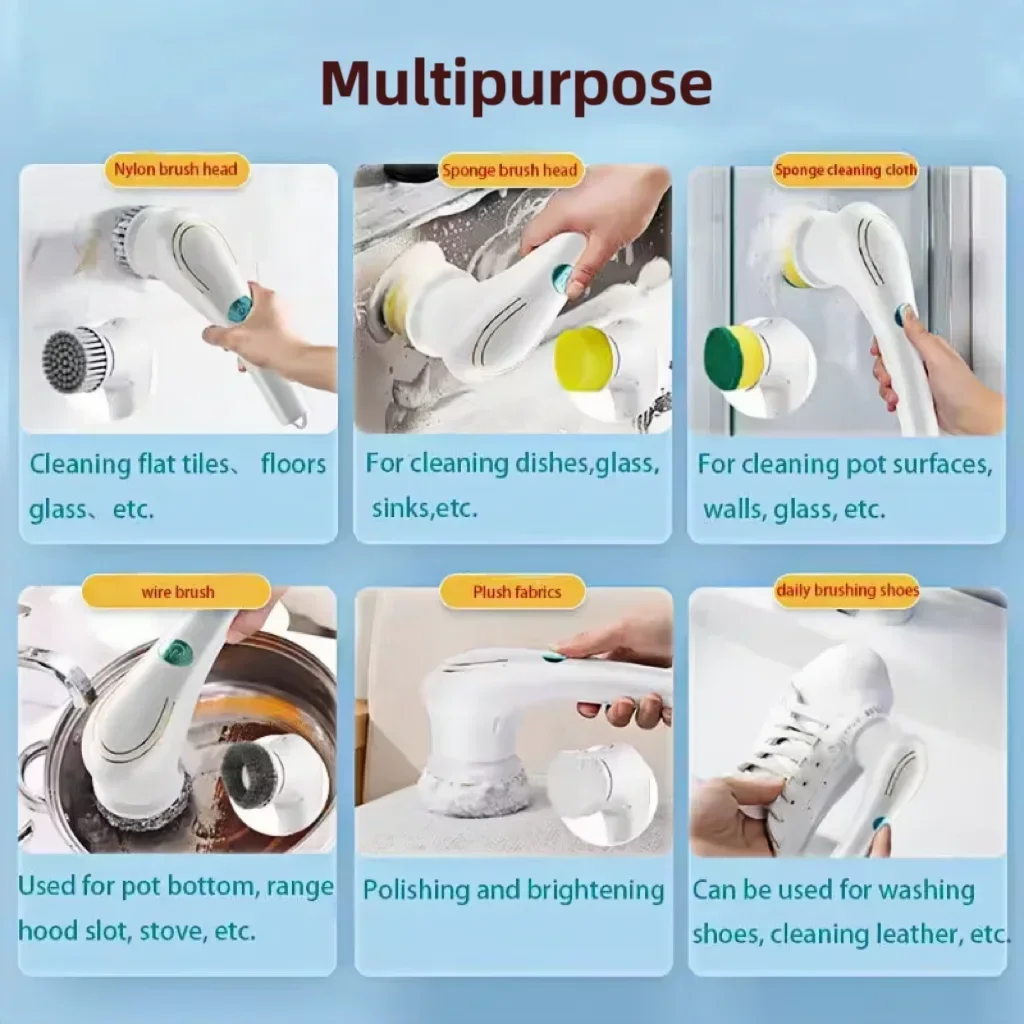 Multipurpose

Nylon brush head

Cleaning flat tiles、 floors glass、 etc.

Sponge brush head

For cleaning dishes,glass, sinks,etc.

Sponge cleaning cloth

For cleaning pot surfaces, walls, glass, etc.

wire brush

Used for pot bottom, range hood slot, stove, etc.

Plush fabrics

Polishing and brightening

daily brushing shoes

Can be used for washing shoes, cleaning leather, etc.