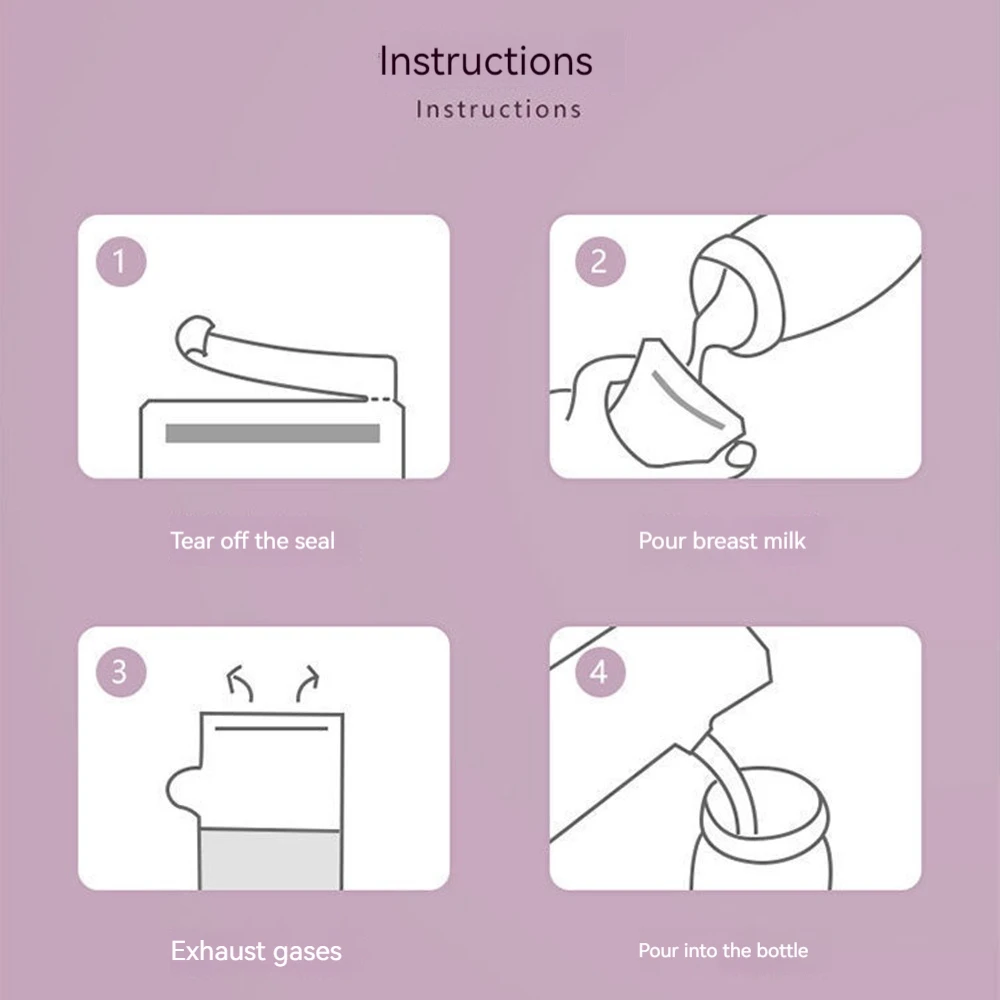 Instructions

Instructions

1

Tear off the seal

2

Pour breast milk

3

Exhaust gases

4

Pour into the bottle