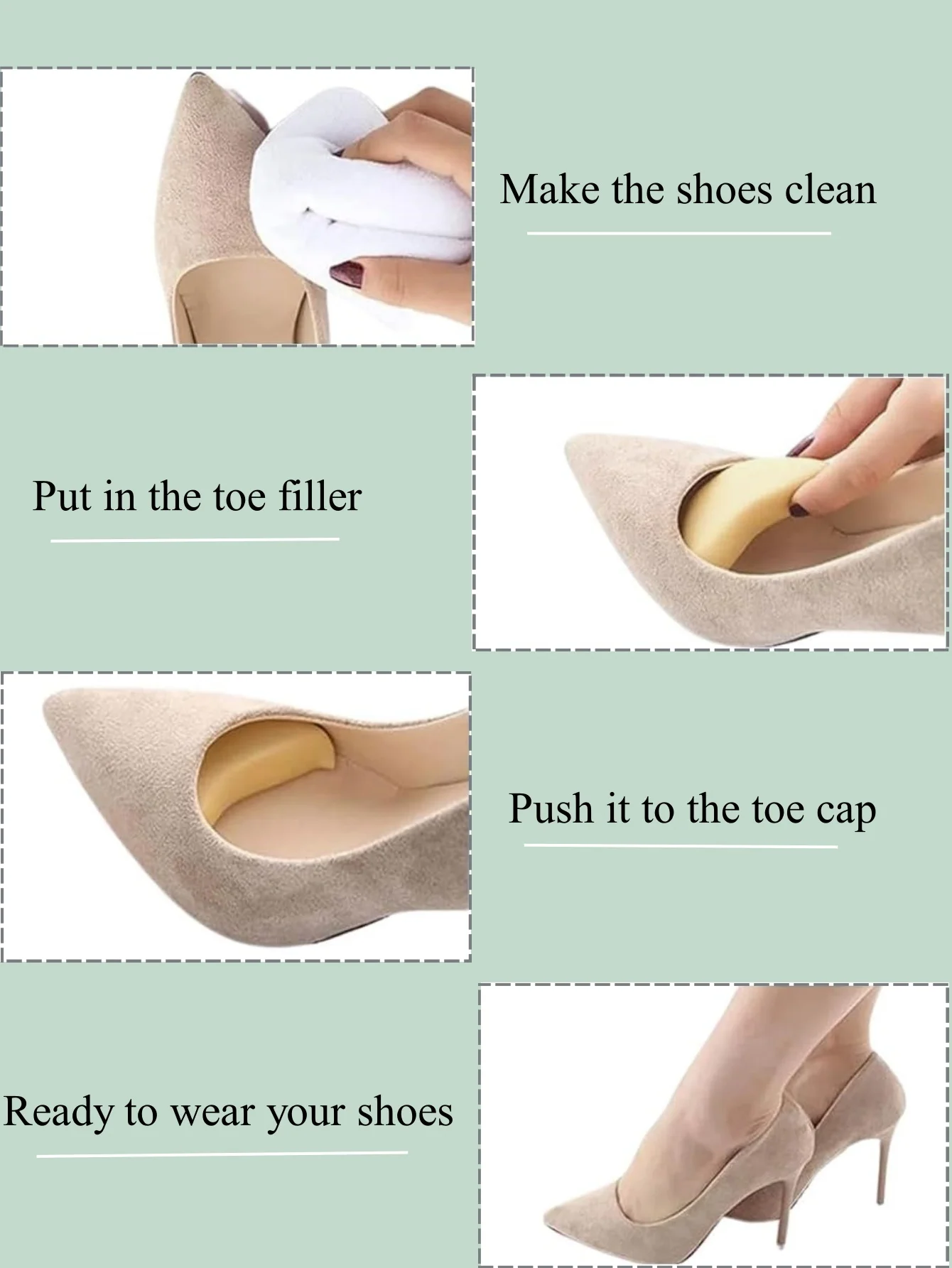 Make the shoes clean

Put in the toe filler

Push it to the toe cap

Ready to wear your shoes