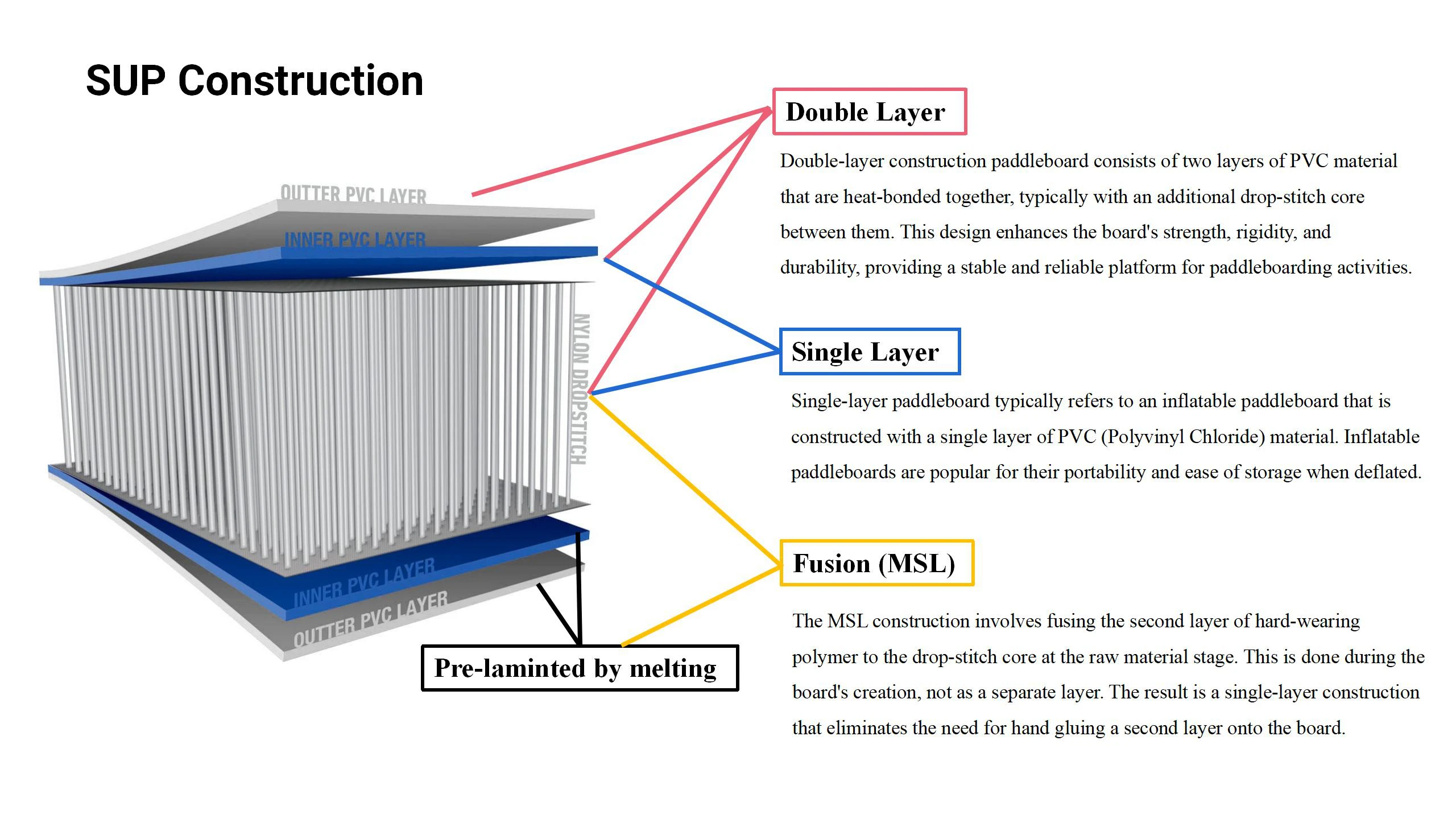 SUP Construction

OUTTER PVC LAYER

INNER PVC LAYER

NYLON DROPSTITCH

INNER PVC LAYER

OUTTER PVC LAYER

Pre-laminted by melting

Double Layer

Double-layer construction paddleboard consists of two layers of PVC material that are heat-bonded together, typically with an additional drop-stitch core between them. This design enhances the board's strength, rigidity, and durability, providing a stable and reliable platform for paddleboarding activities.

Single Layer

Single-layer paddleboard typically refers to an inflatable paddleboard that is constructed with a single layer of PVC (Polyvinyl Chloride) material. Inflatable paddleboards are popular for their portability and ease of storage when deflated.

Fusion (MSL)

The MSL construction involves fusing the second layer of hard-wearing polymer to the drop-stitch core at the raw material stage. This is done during the board's creation, not as a separate layer. The result is a single-layer construction that eliminates the need for hand gluing a second layer onto the board.