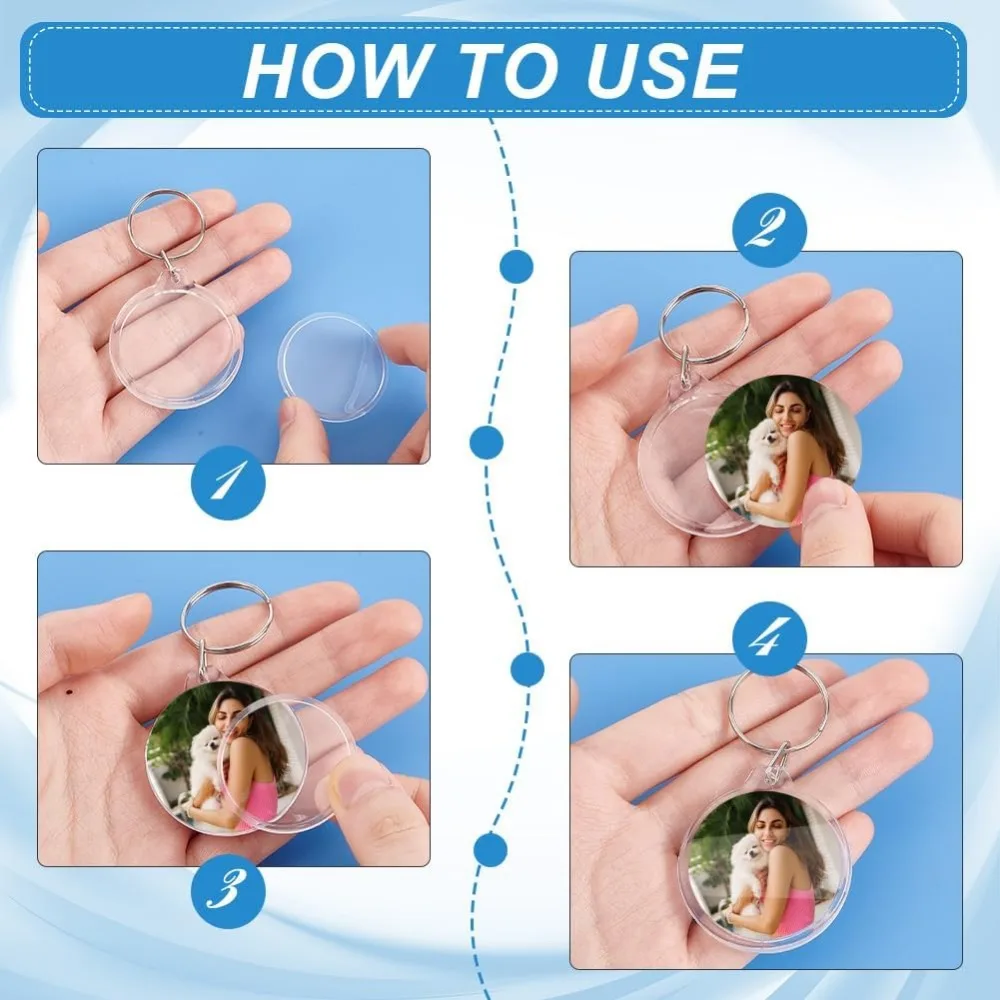 HOW TO USE

1

2

3

4