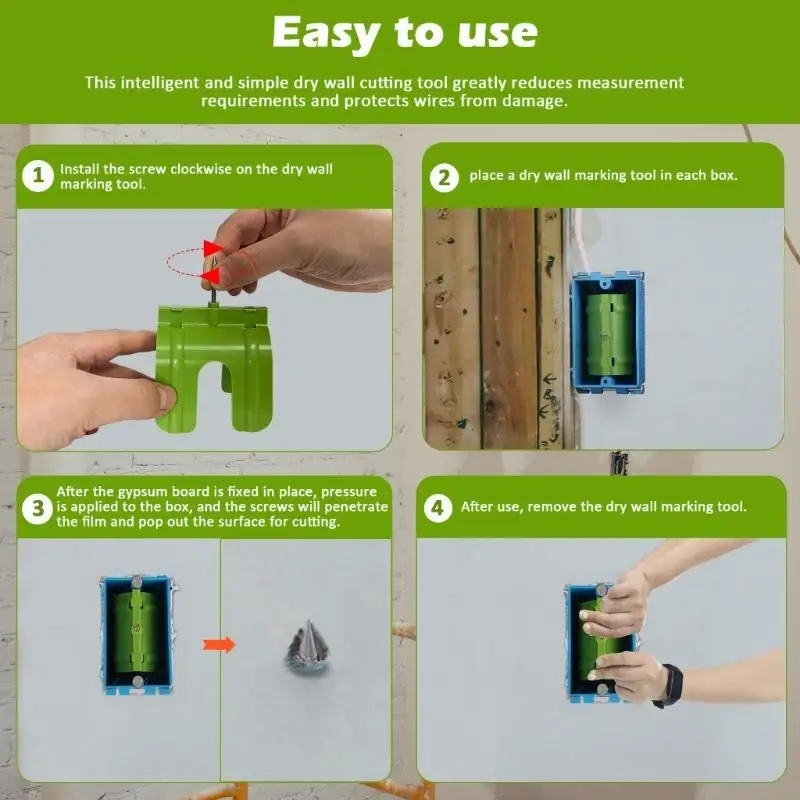 Easy to use

This intelligent and simple dry wall cutting tool greatly reduces measurement requirements and protects wires from damage.

1 Install the screw clockwise on the dry wall marking tool.

2 place a dry wall marking tool in each box.

3 After the gypsum board is fixed in place, pressure is applied to the box, and the screws will penetrate the film and pop out the surface for cutting.

4 After use, remove the dry wall marking tool.