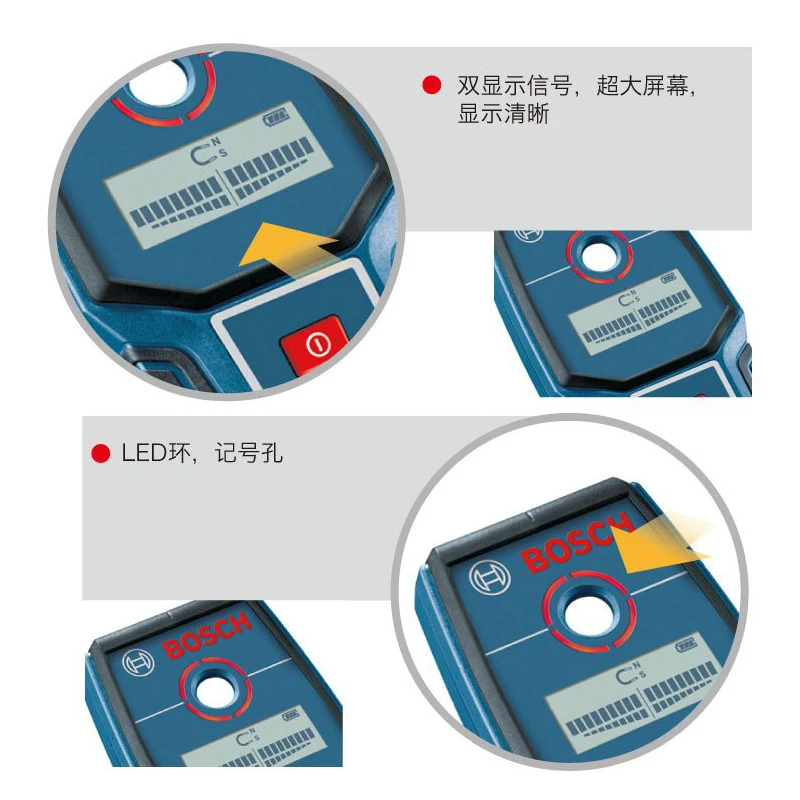 双显示信号，超大屏幕，显示清晰

N
S

N
S

LED环，记号孔

BOSCH

N
S

BOSCH

N
S