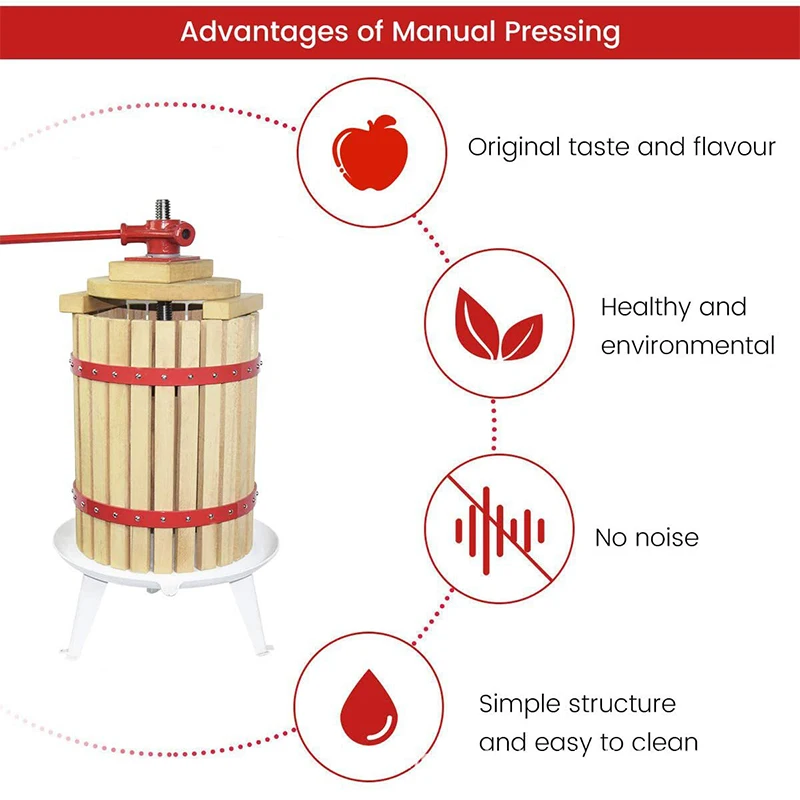 Advantages of Manual Pressing

Original taste and flavour

Healthy and environmental

No noise

Simple structure and easy to clean