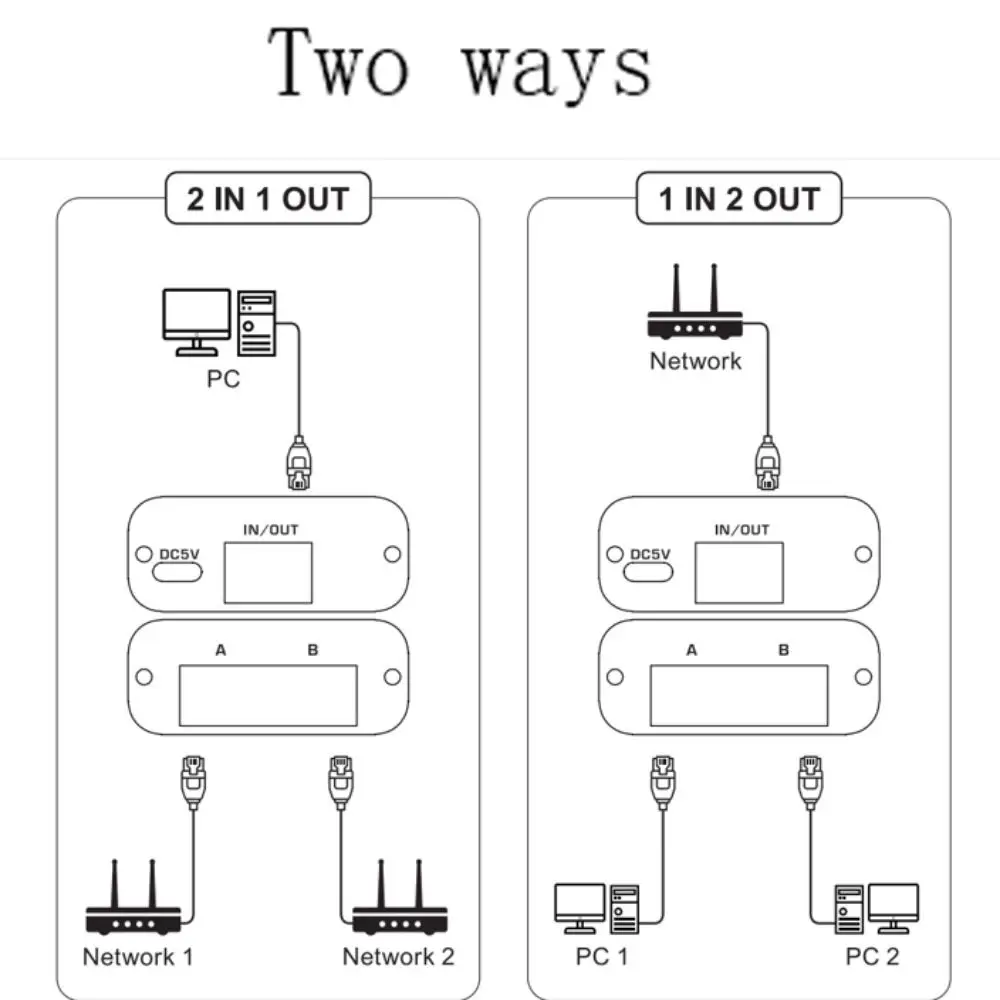 Two ways

2 IN 1 OUT

PC

DC5V

IN/OUT

A

B

Network 1

Network 2

1 IN 2 OUT

Network

DC5V

IN/OUT

A

B

PC 1

PC 2