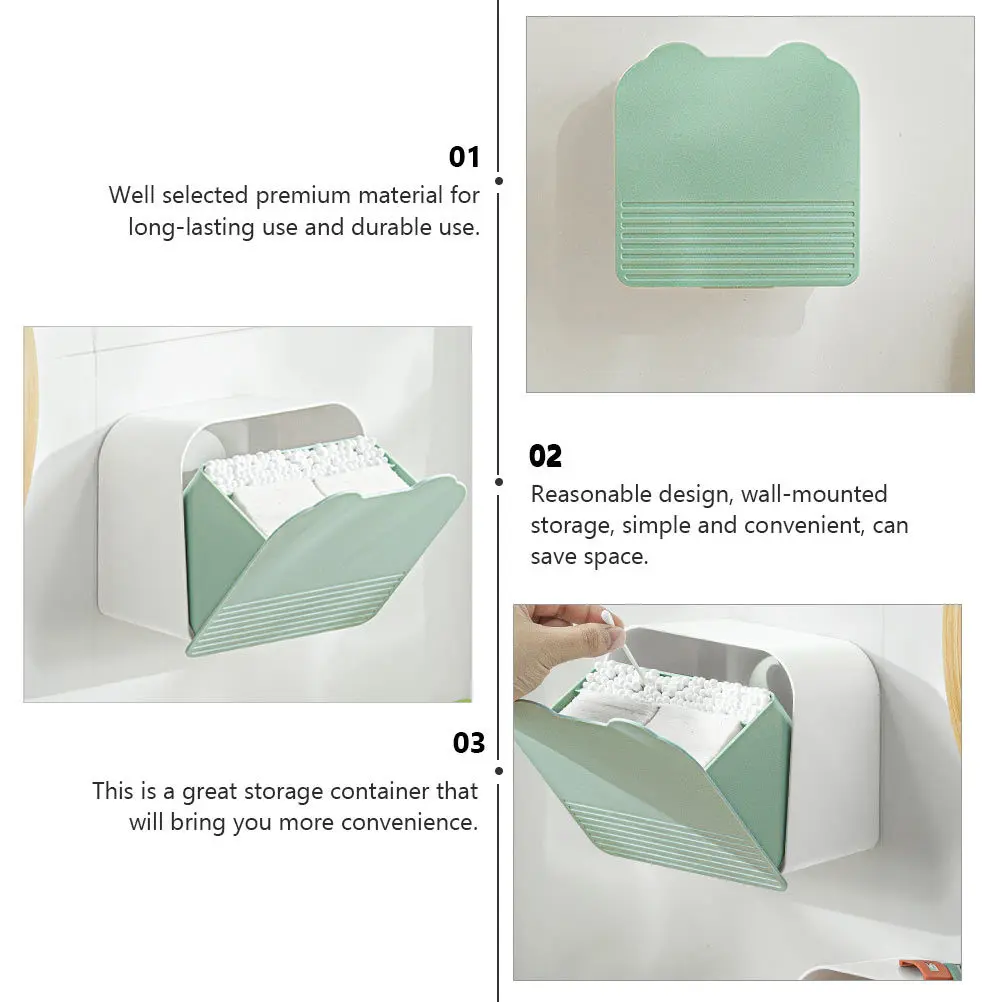 01
Well selected premium material for long-lasting use and durable use.

02
Reasonable design, wall-mounted storage, simple and convenient, can save space.

03
This is a great storage container that will bring you more convenience.