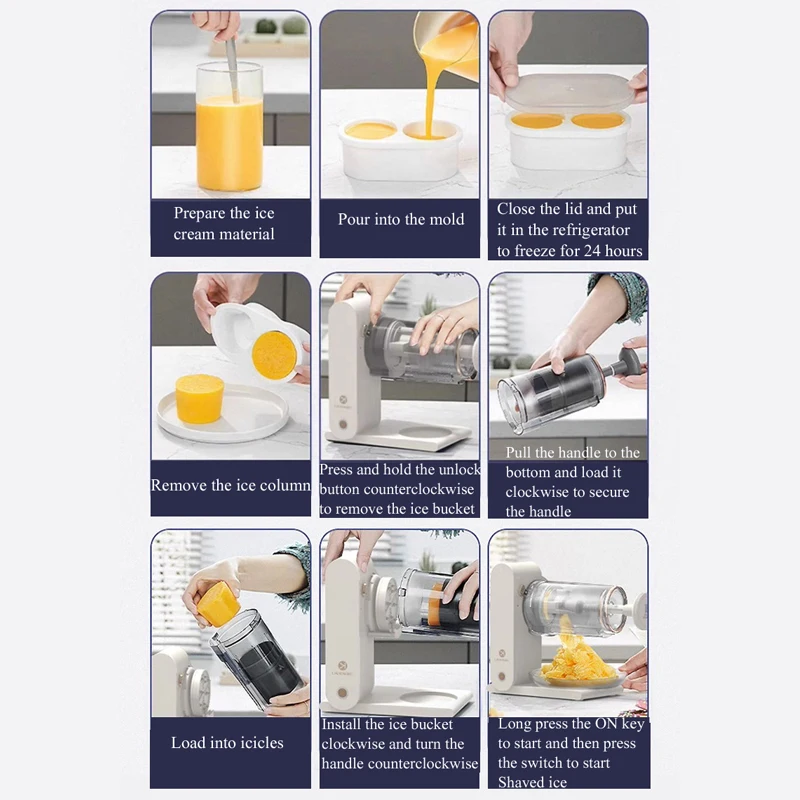 Prepare the ice cream material

Pour into the mold

Close the lid and put it in the refrigerator to freeze for 24 hours

Remove the ice column

Press and hold the unlock button counterclockwise to remove the ice bucket

Pull the handle to the bottom and load it clockwise to secure the handle

Load into icicles

Install the ice bucket clockwise and turn the handle counterclockwise

Long press the ON key to start and then press the switch to start Shaved ice