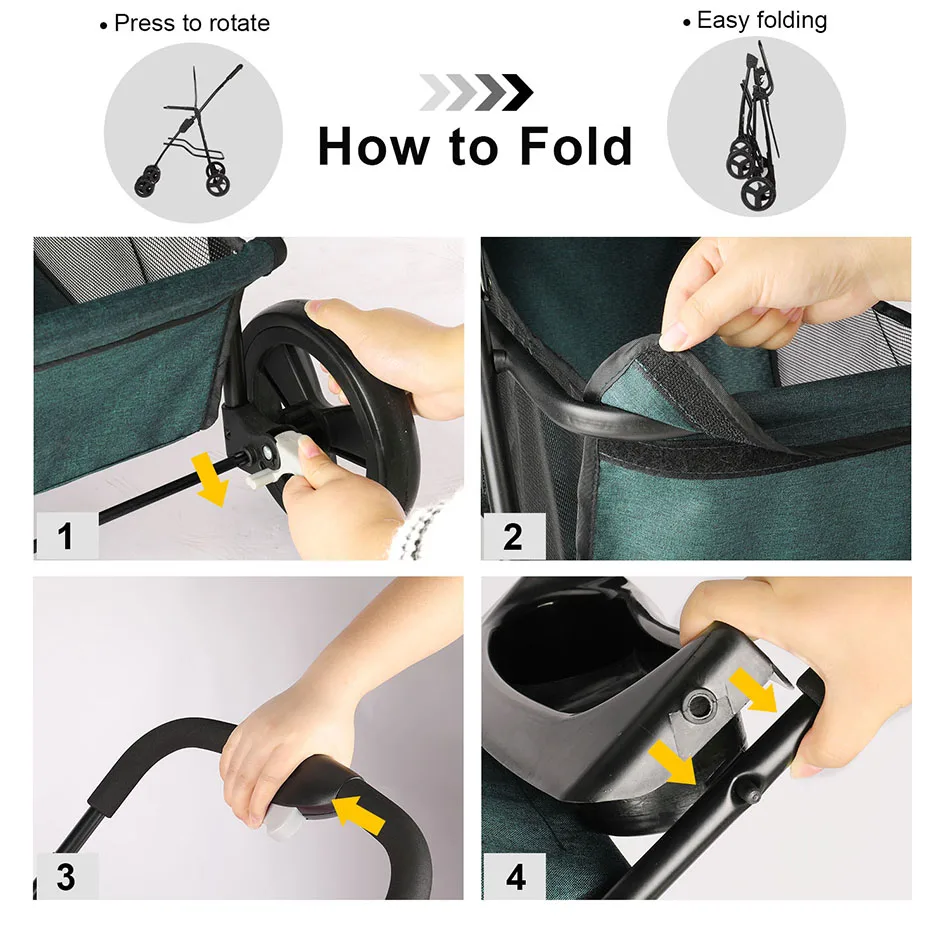 • Press to rotate

How to Fold

• Easy folding

1

2

3

4