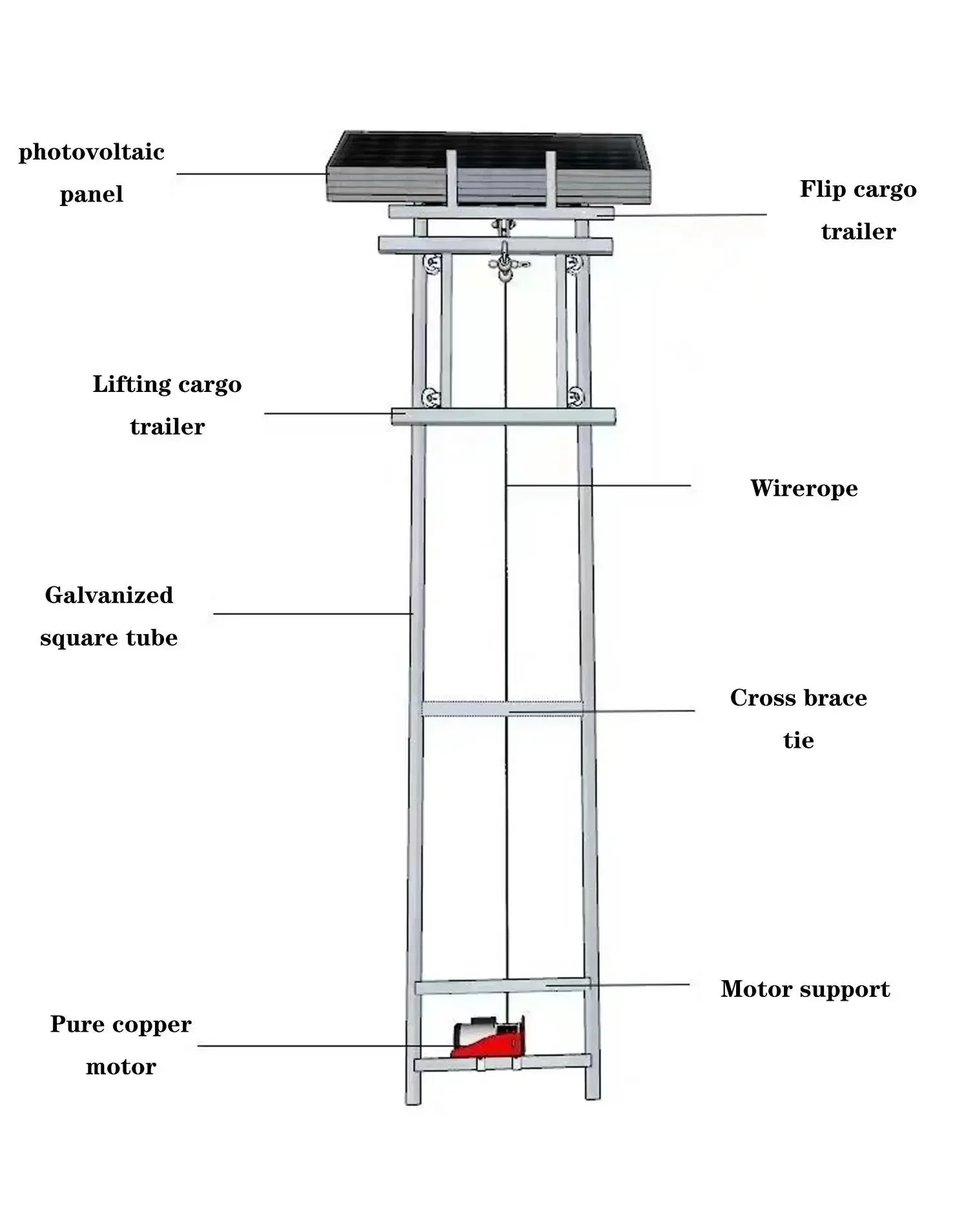 photovoltaic panel

Flip cargo trailer

Lifting cargo trailer

Wirerope

Galvanized square tube

Cross brace tie

Motor support

Pure copper motor