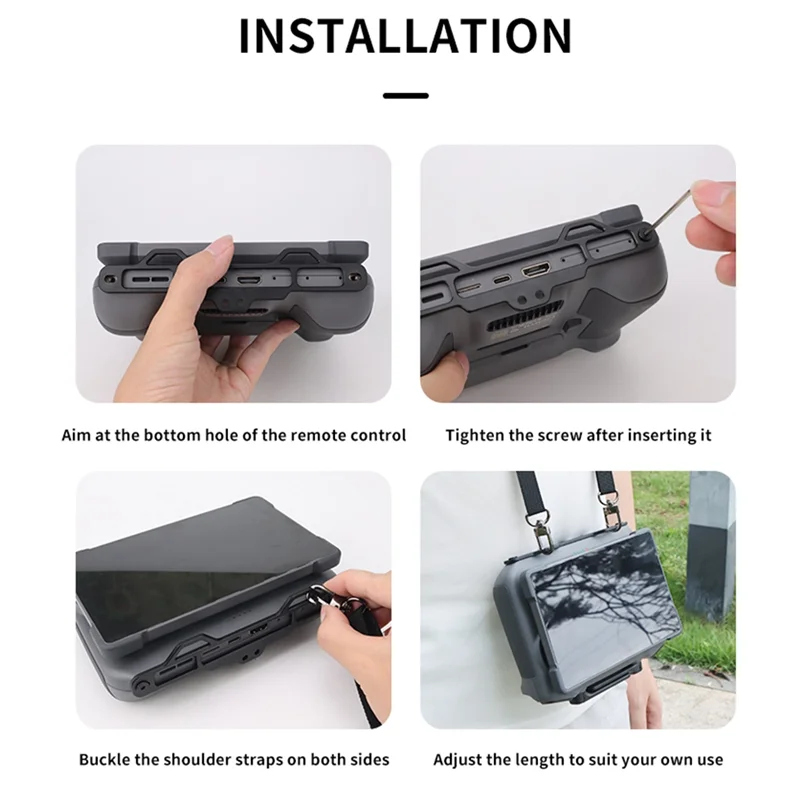 INSTALLATION

Aim at the bottom hole of the remote control

Tighten the screw after inserting it

Buckle the shoulder straps on both sides

Adjust the length to suit your own use