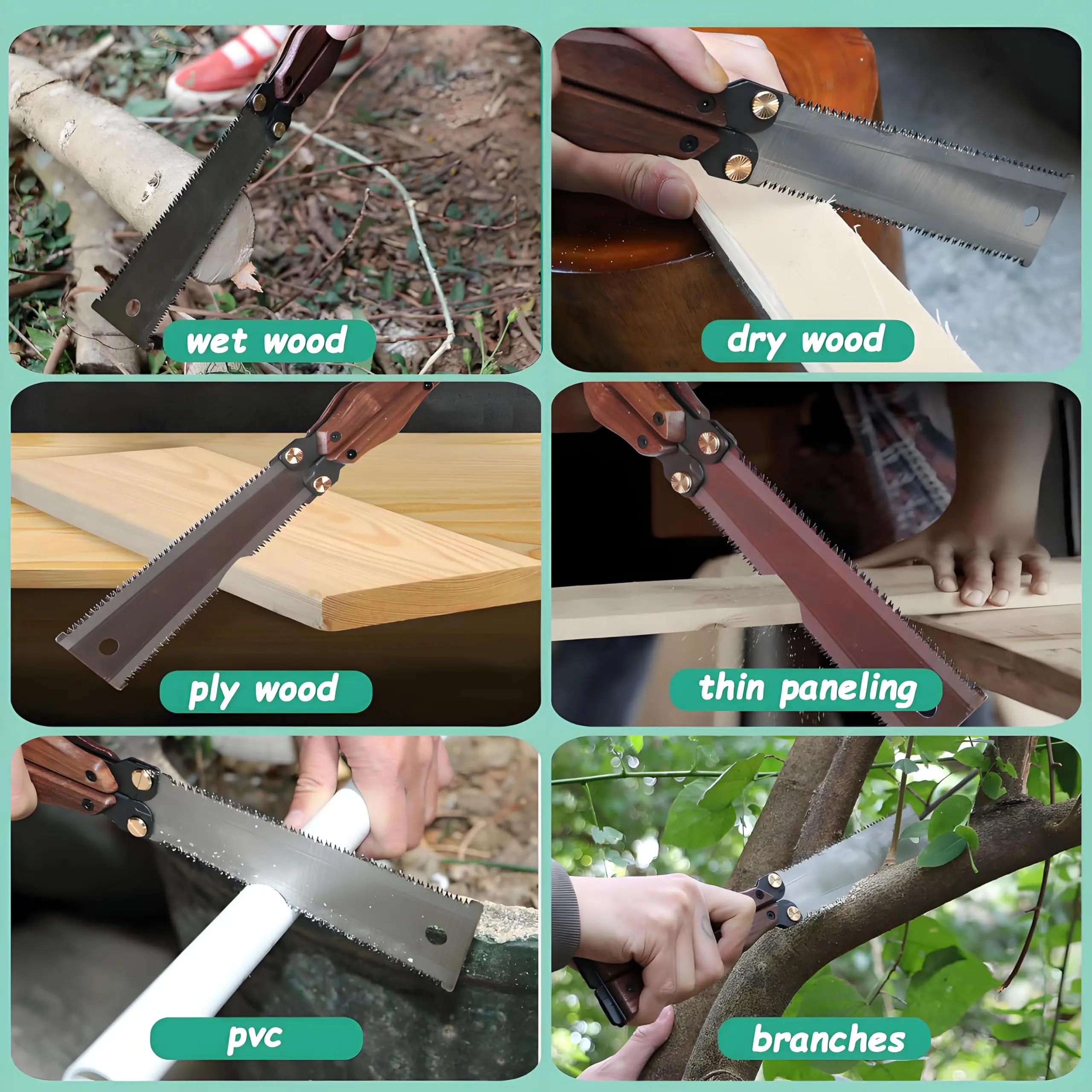 wet wood

dry wood

ply wood

thin paneling

pvc

branches