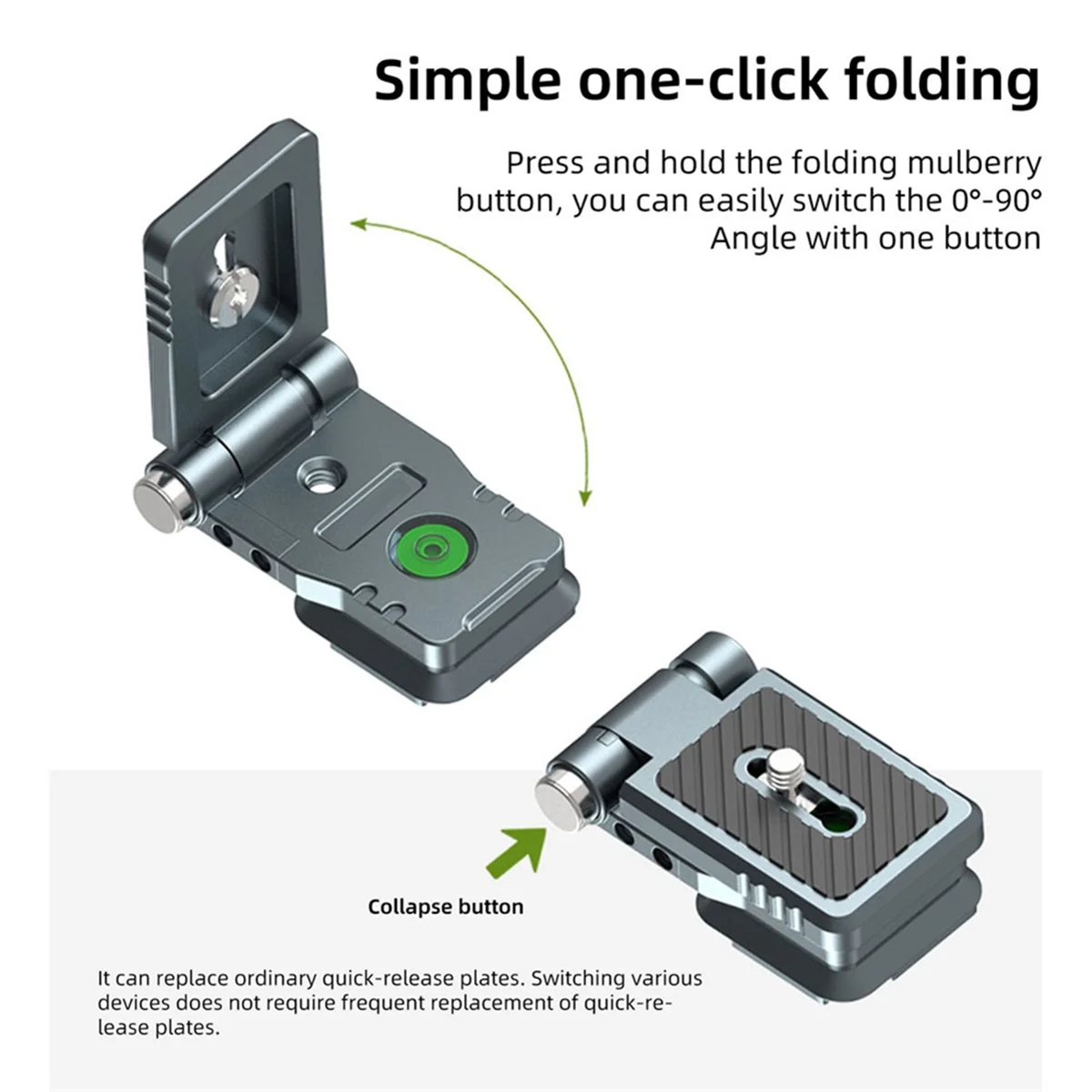 Simple one-click folding

Press and hold the folding mulberry button, you can easily switch the 0°-90° Angle with one button

Collapse button

It can replace ordinary quick-release plates. Switching various devices does not require frequent replacement of quick-release plates.