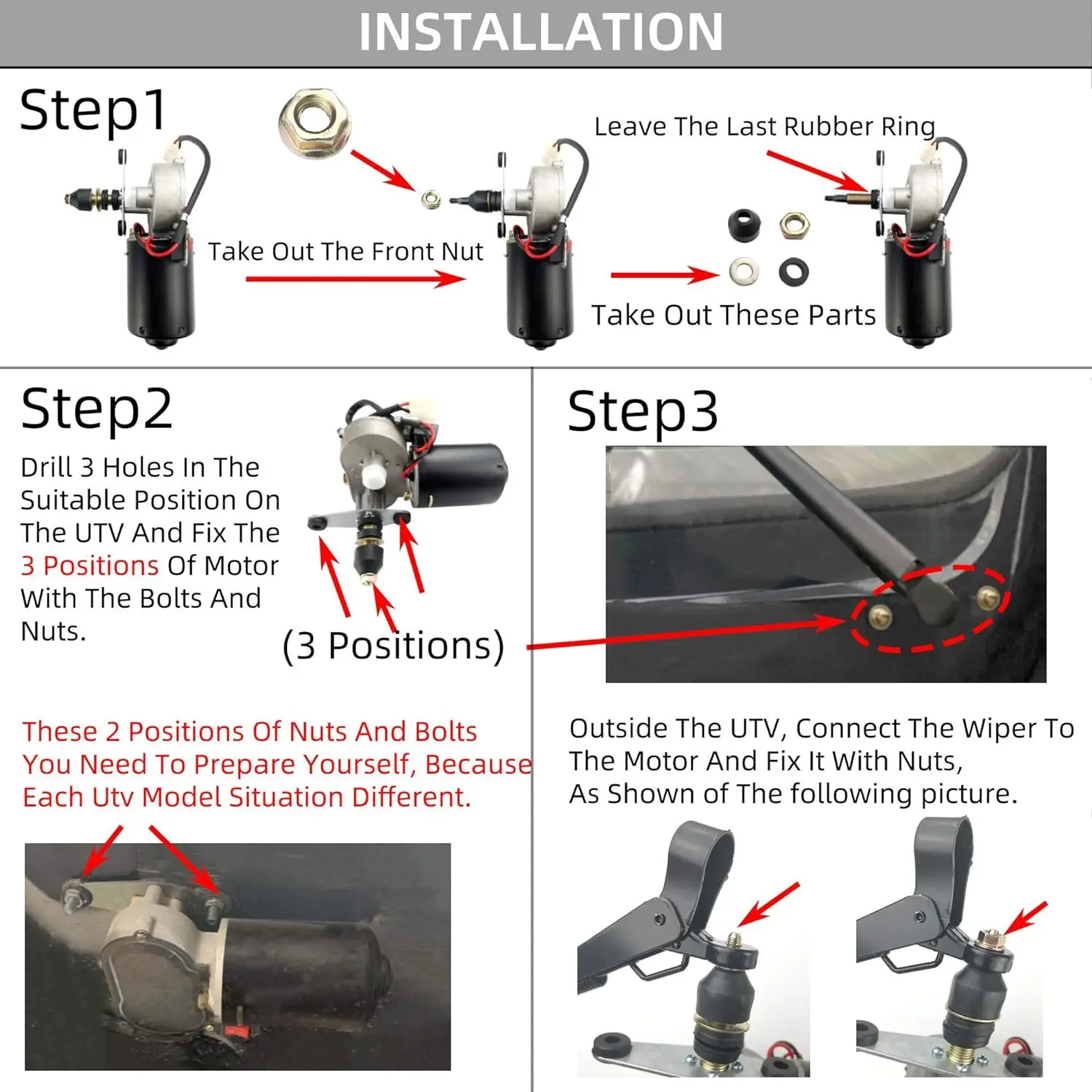 INSTALLATION

Step1

Take Out The Front Nut

Leave The Last Rubber Ring

Take Out These Parts

Step2

Drill 3 Holes In The Suitable Position On The UTV And Fix The 3 Positions Of Motor With The Bolts And Nuts.

(3 Positions)

These 2 Positions Of Nuts And Bolts You Need To Prepare Yourself, Because Each Utv Model Situation Different.

Step3

Outside The UTV, Connect The Wiper To The Motor And Fix It With Nuts,
As Shown of The following picture.