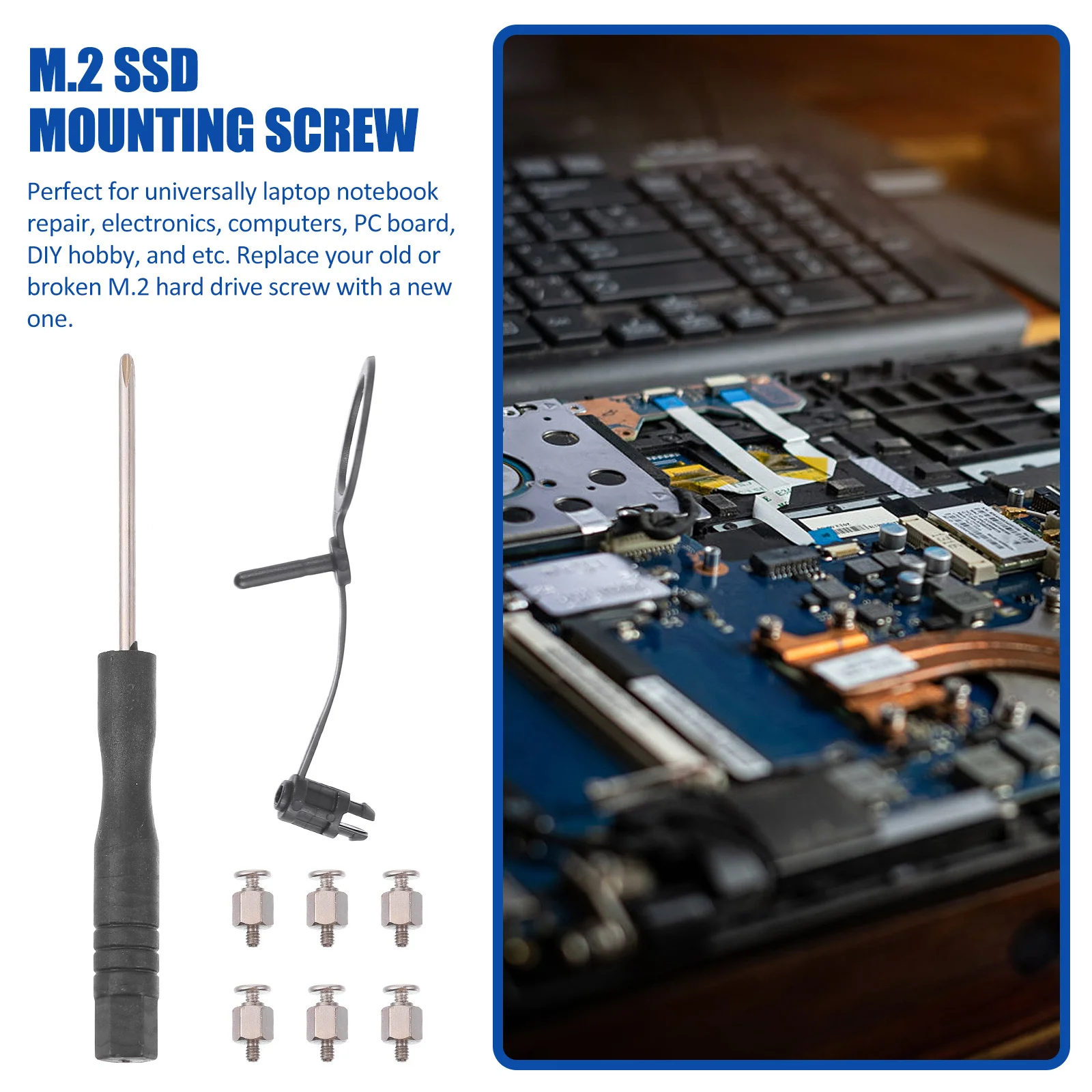 M.2 SSD MOUNTING SCREW

Perfect for universally laptop notebook repair, electronics, computers, PC board, DIY hobby, and etc. Replace your old or broken M.2 hard drive screw with a new one.