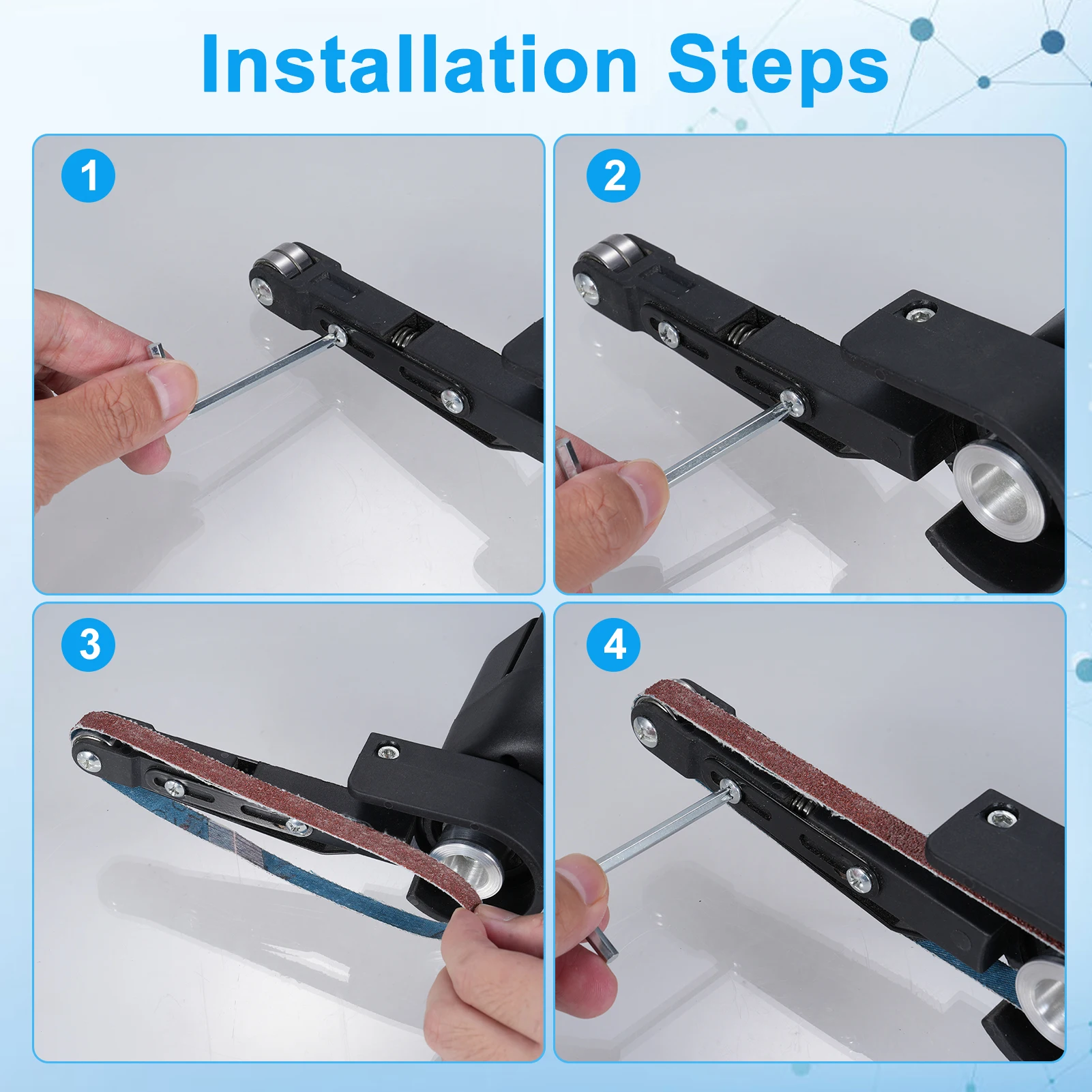 Installation Steps

1

2

3

4