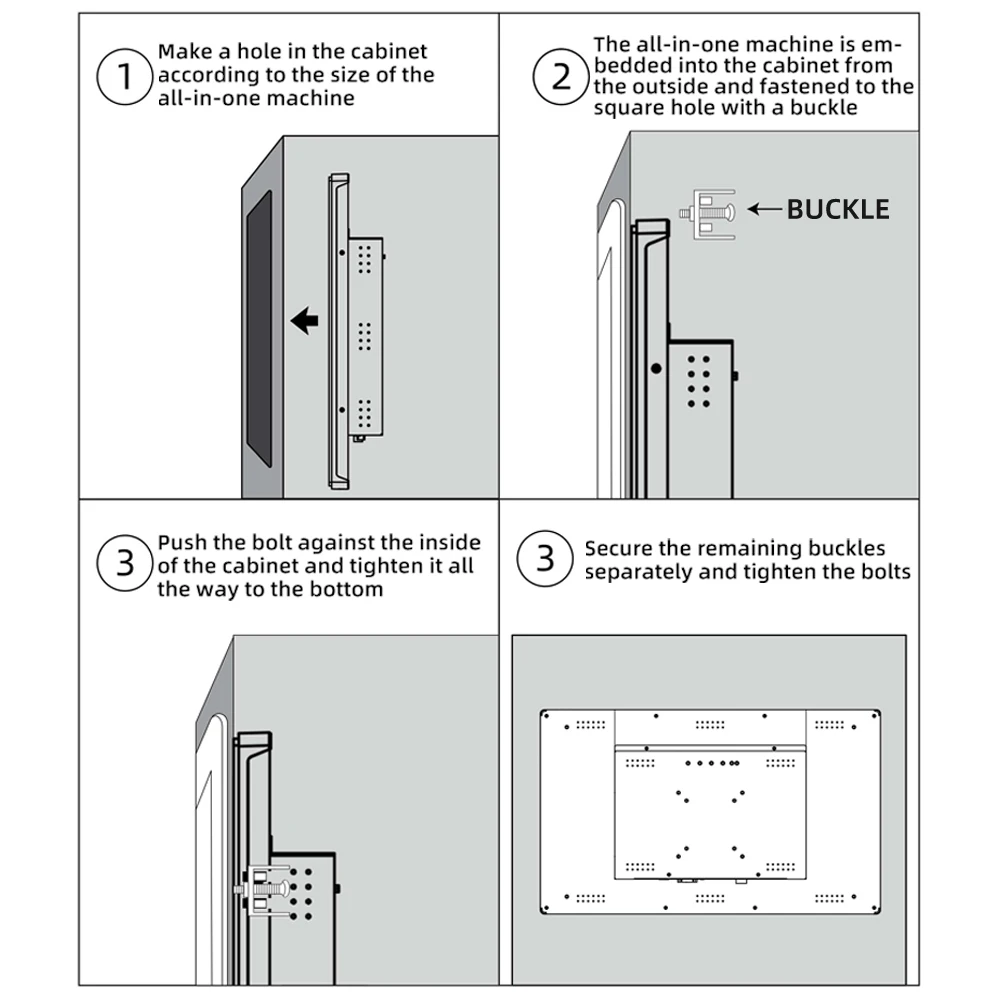 1 Make a hole in the cabinet according to the size of the all-in-one machine

2 The all-in-one machine is embedded into the cabinet from the outside and fastened to the square hole with a buckle

BUCKLE

3 Push the bolt against the inside of the cabinet and tighten it all the way to the bottom

3 Secure the remaining buckles separately and tighten the bolts