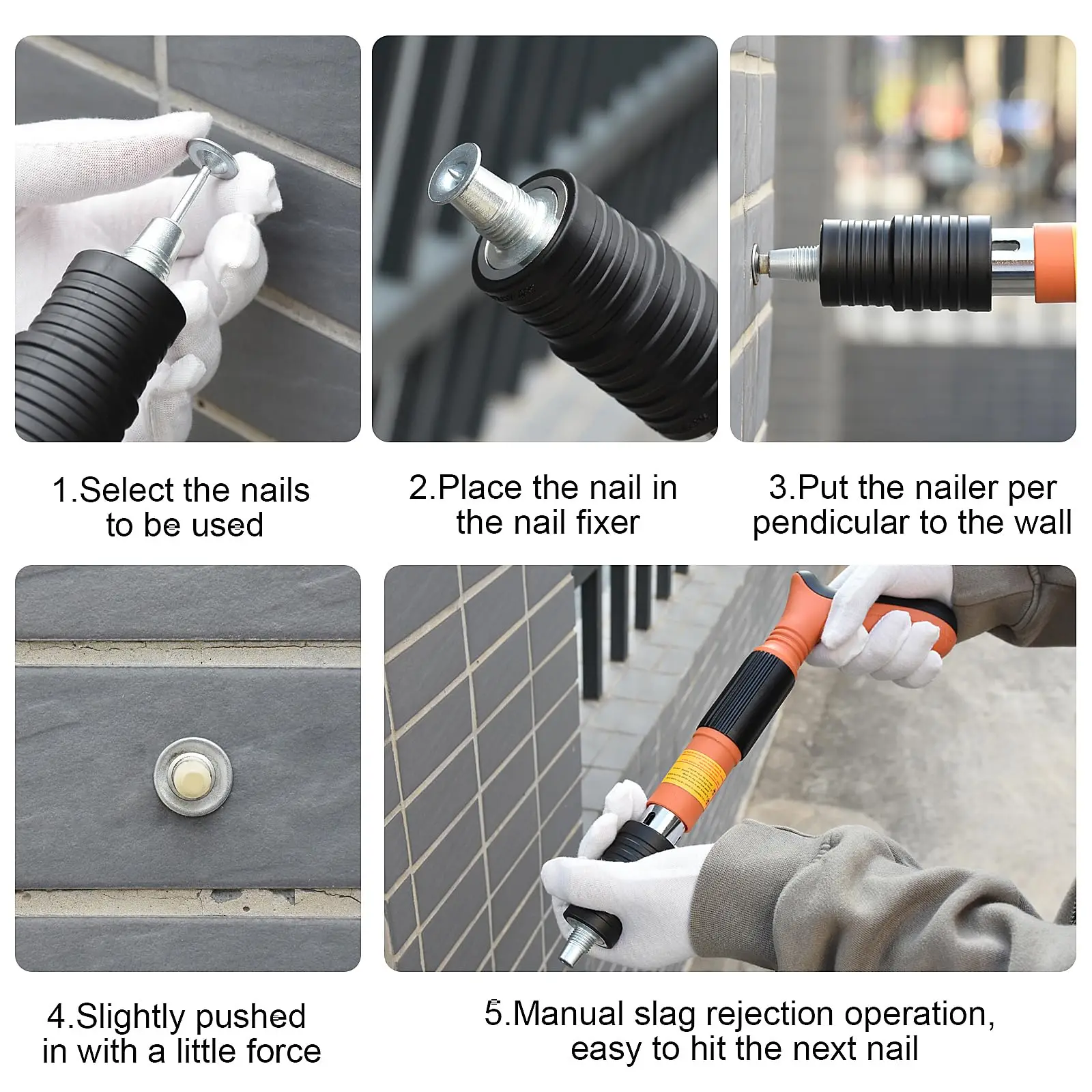 1.Select the nails to be used

2.Place the nail in the nail fixer

3.Put the nailer per pendicular to the wall

4.Slightly pushed in with a little force

5.Manual slag rejection operation, easy to hit the next nail