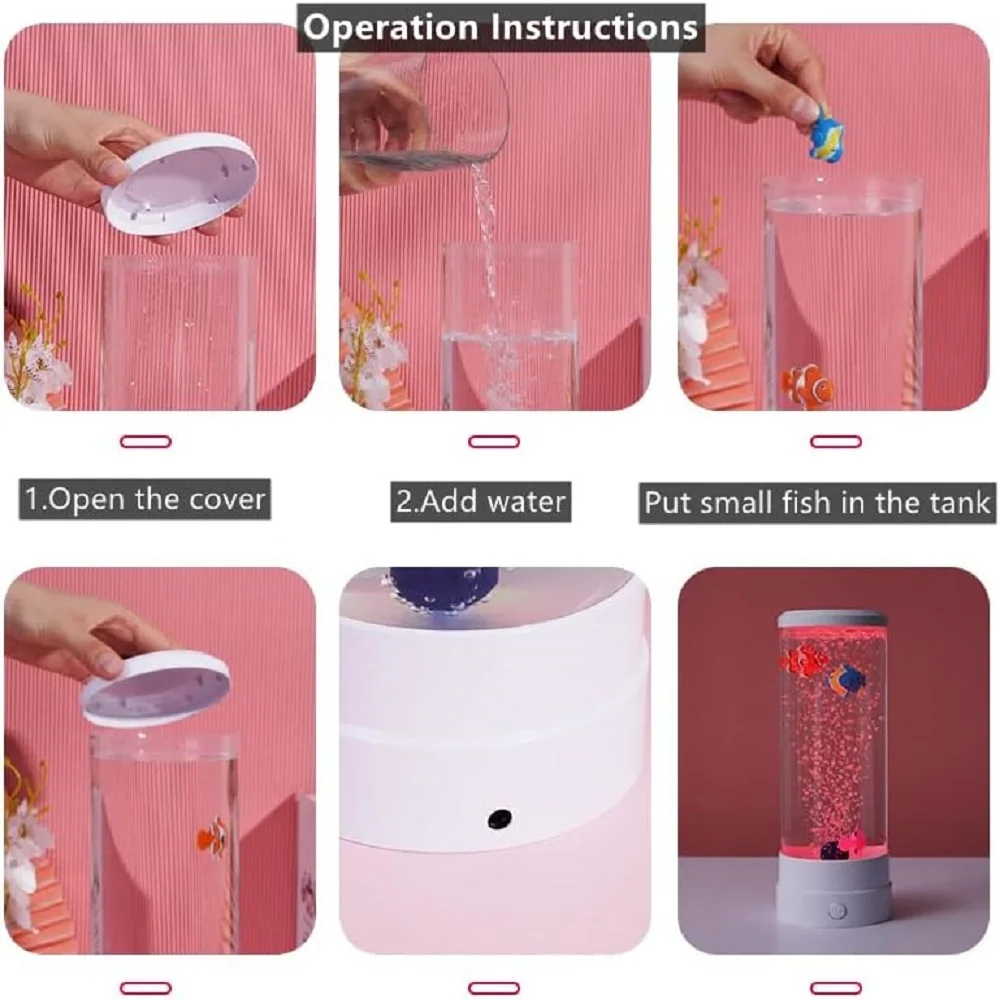 Operation Instructions

1.Open the cover

2.Add water

Put small fish in the tank