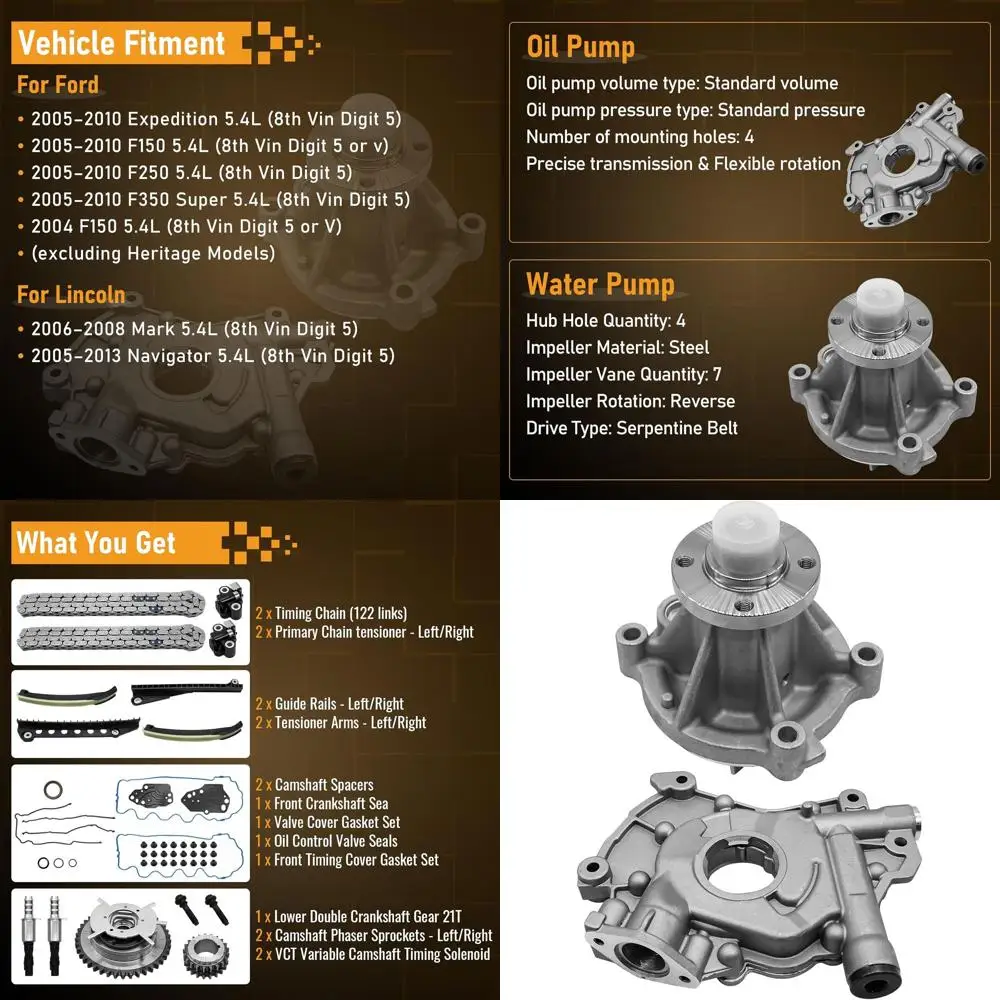 Vehicle Fitment

For Ford

• 2005-2010 Expedition 5.4L (8th Vin Digit 5)
• 2005-2010 F150 5.4L (8th Vin Digit 5 or v)
• 2005-2010 F250 5.4L (8th Vin Digit 5)
• 2005-2010 F350 Super 5.4L (8th Vin Digit 5)
• 2004 F150 5.4L (8th Vin Digit 5 or V)
• (excluding Heritage Models)

For Lincoln

• 2006-2008 Mark 5.4L (8th Vin Digit 5)
• 2005-2013 Navigator 5.4L (8th Vin Digit 5)

Oil Pump

Oil pump volume type: Standard volume
Oil pump pressure type: Standard pressure
Number of mounting holes: 4
Precise transmission & Flexible rotation

Water Pump

Hub Hole Quantity: 4
Impeller Material: Steel
Impeller Vane Quantity: 7
Impeller Rotation: Reverse
Drive Type: Serpentine Belt

What You Get

2 x Timing Chain (122 links)
2 x Primary Chain tensioner - Left/Right

2 x Guide Rails - Left/Right
2 x Tensioner Arms - Left/Right

2 x Camshaft Spacers
1 x Front Crankshaft Sea
1 x Valve Cover Gasket Set
1 x Oil Control Valve Seals
1 x Front Timing Cover Gasket Set

1 x Lower Double Crankshaft Gear 21T
2 x Camshaft Phaser Sprockets - Left/Right
2 x VCT Variable Camshaft Timing Solenoid