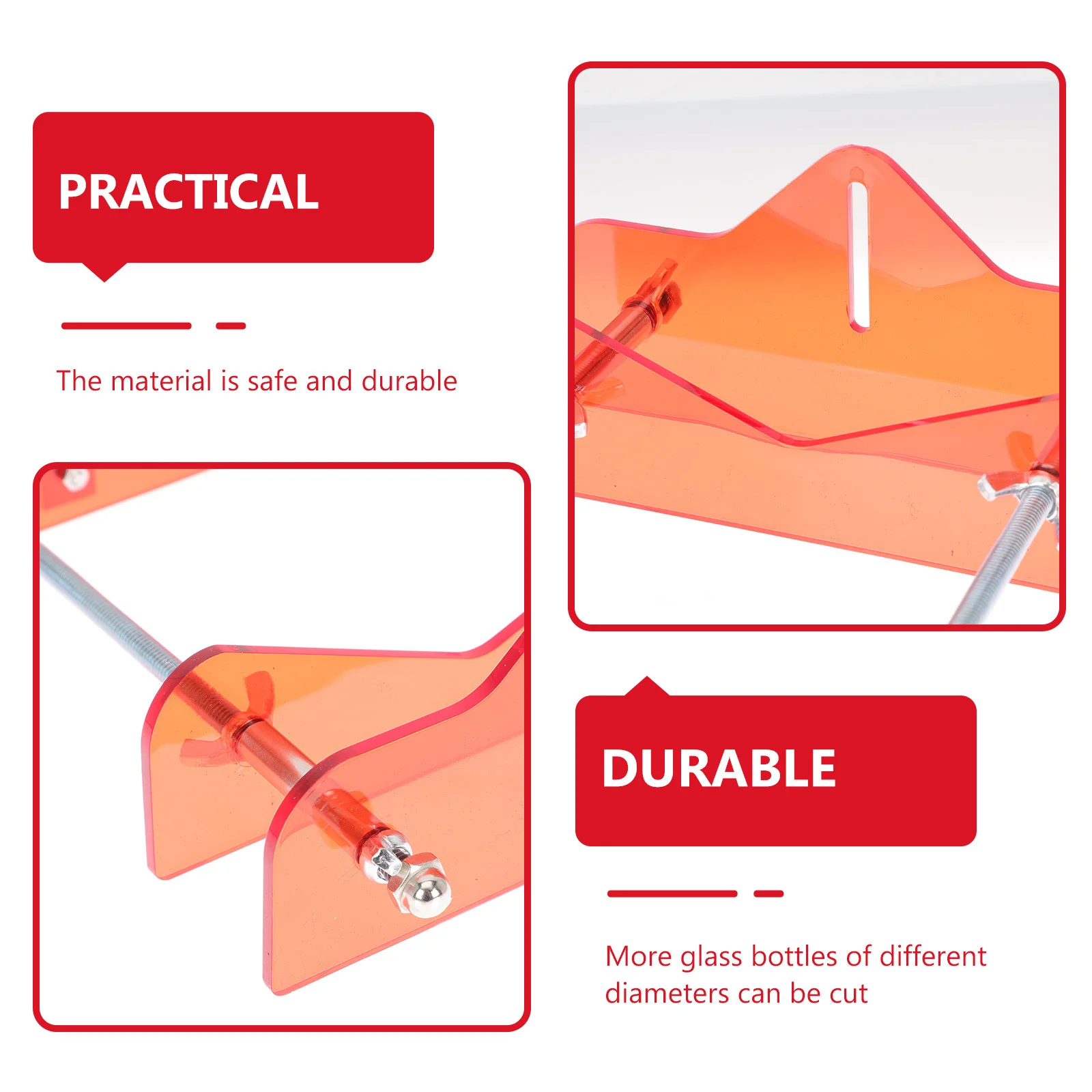 PRACTICAL

The material is safe and durable

DURABLE

More glass bottles of different diameters can be cut