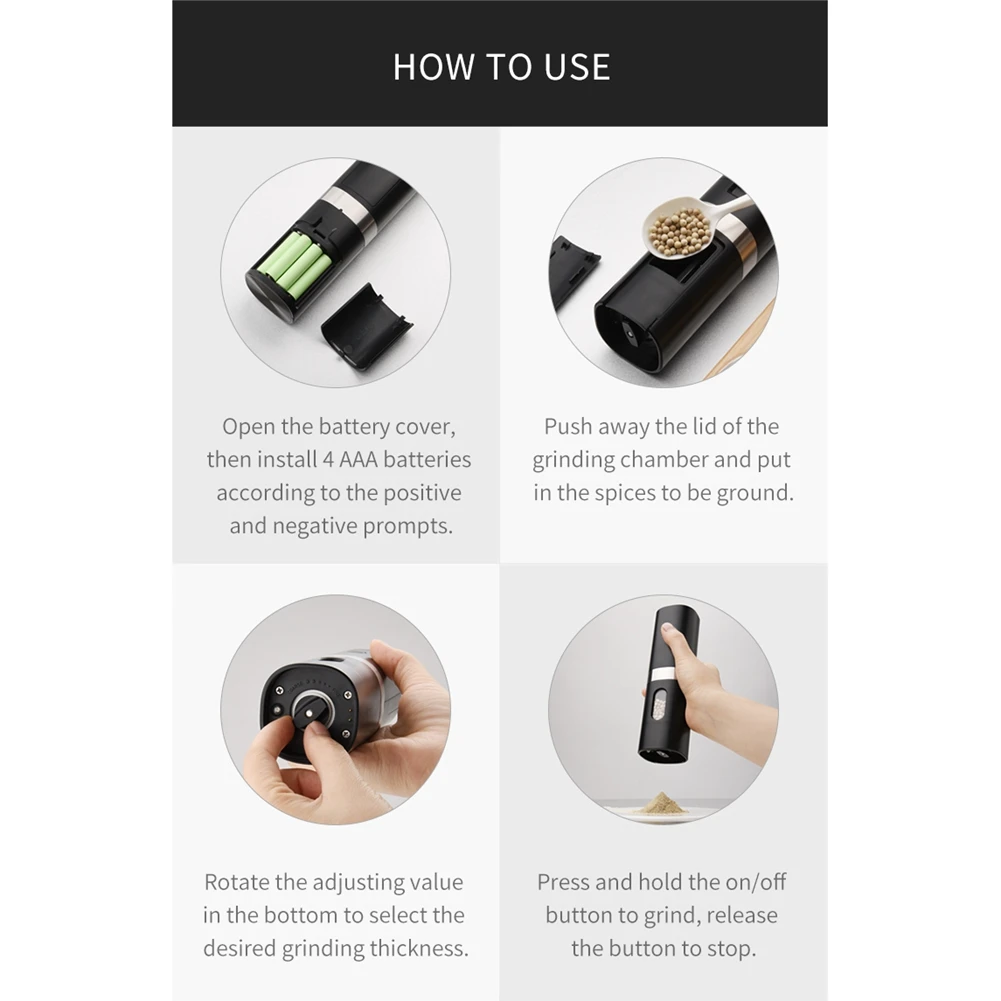 HOW TO USE

Open the battery cover, then install 4 AAA batteries according to the positive and negative prompts.

Push away the lid of the grinding chamber and put in the spices to be ground.

Rotate the adjusting value in the bottom to select the desired grinding thickness.

Press and hold the on/off button to grind, release the button to stop.