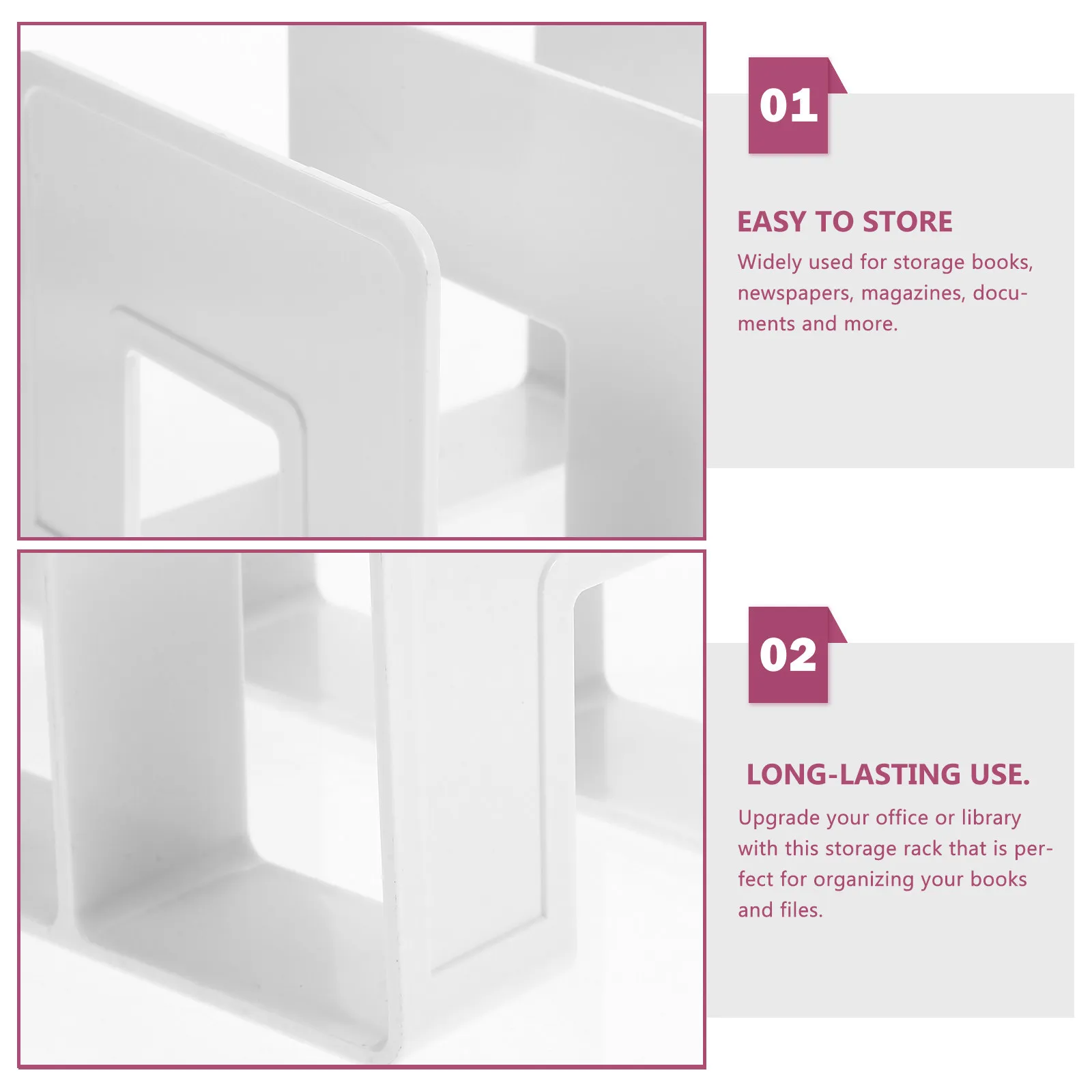 01

EASY TO STORE

Widely used for storage books, newspapers, magazines, documents and more.

02

LONG-LASTING USE.

Upgrade your office or library with this storage rack that is perfect for organizing your books and files.