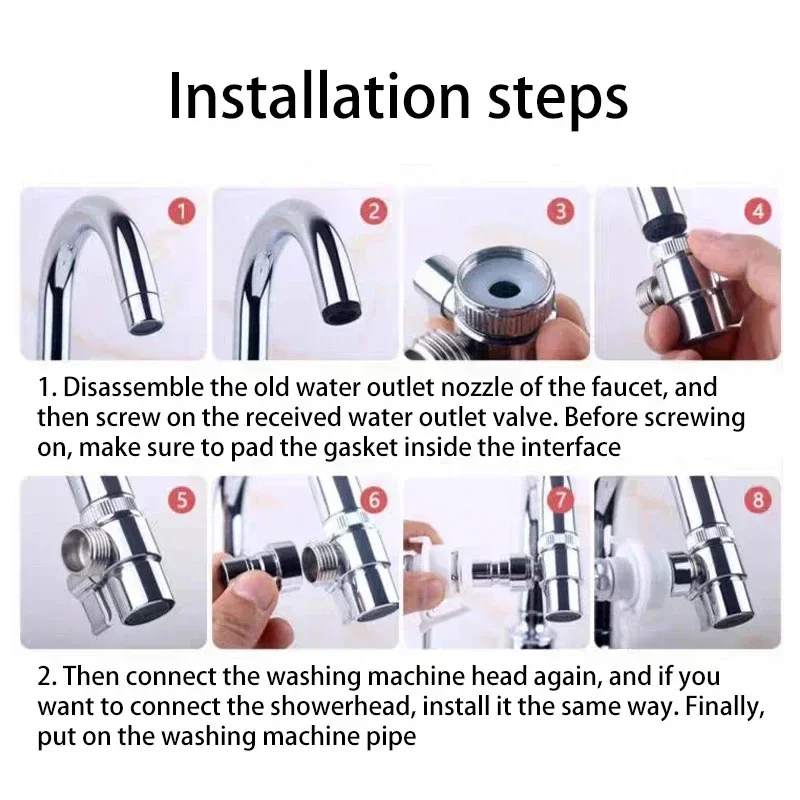 Installation steps

1

2

3

4

1. Disassemble the old water outlet nozzle of the faucet, and then screw on the received water outlet valve. Before screwing on, make sure to pad the gasket inside the interface

5

6

7

8

2. Then connect the washing machine head again, and if you want to connect the showerhead, install it the same way. Finally, put on the washing machine pipe