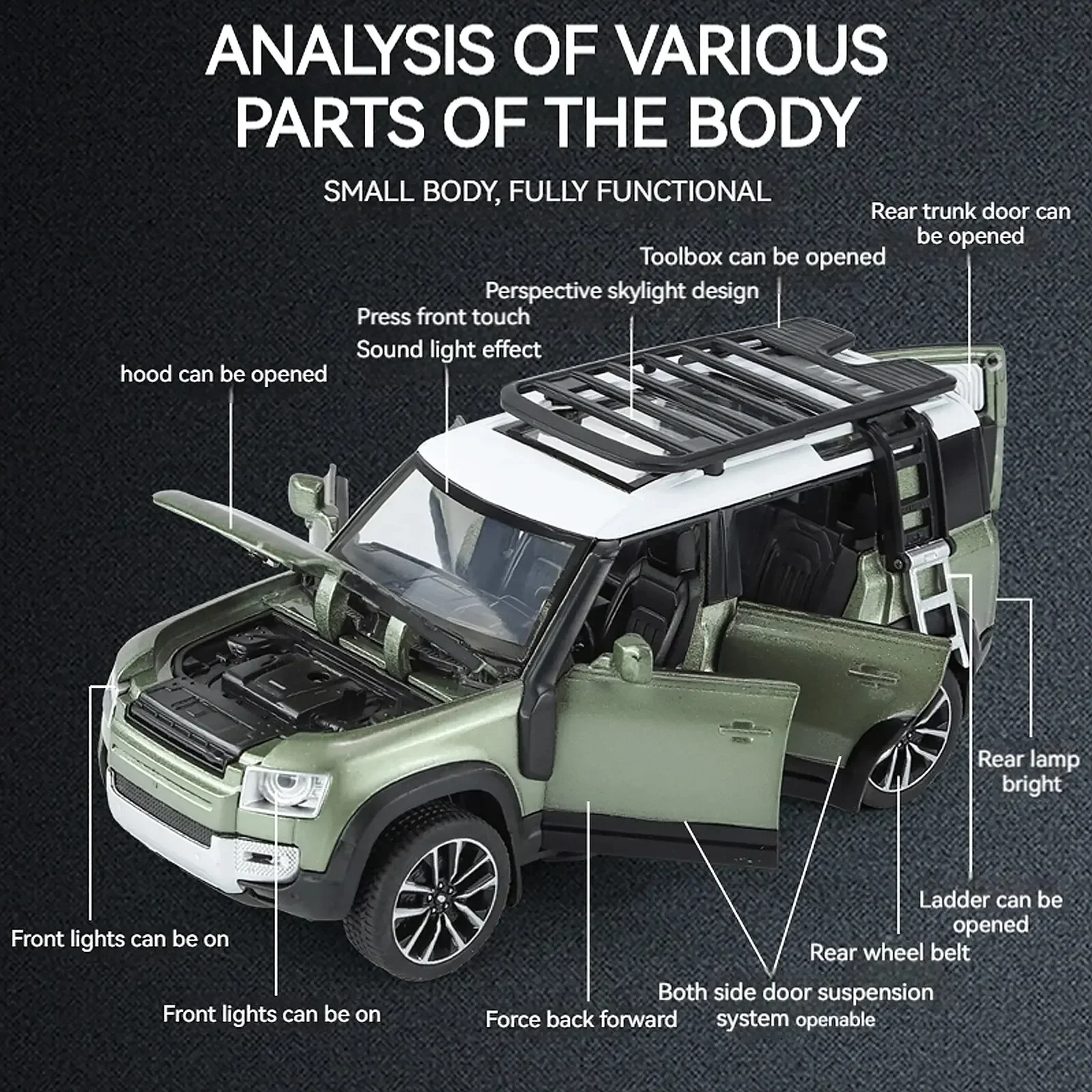 ANALYSIS OF VARIOUS PARTS OF THE BODY

SMALL BODY, FULLY FUNCTIONAL

Rear trunk door can be opened

Toolbox can be opened

Perspective skylight design

Press front touch

Sound light effect

hood can be opened

Rear lamp bright

Ladder can be opened

Rear wheel belt

Front lights can be on

Front lights can be on

Force back forward

Both side door suspension system openable