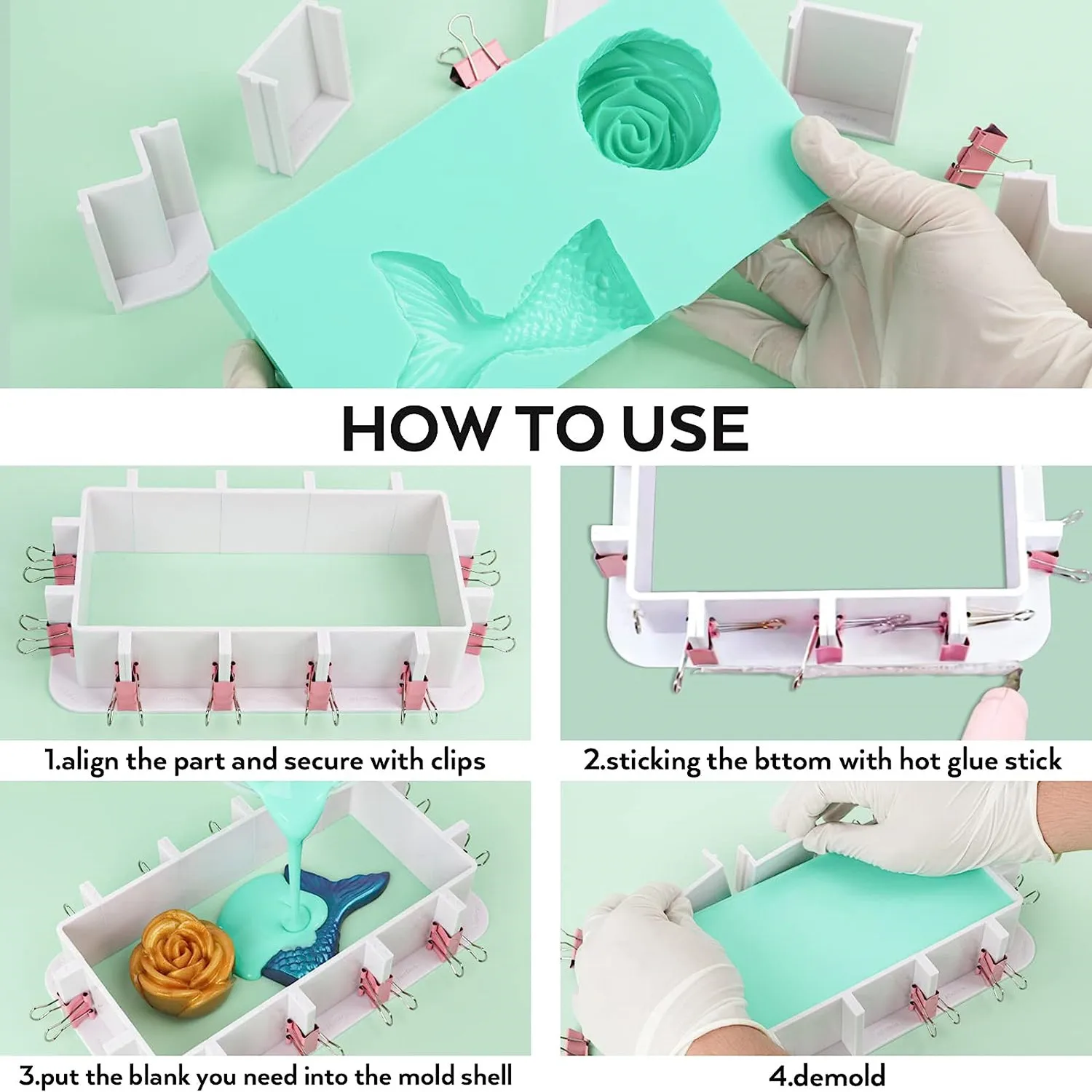 HOW TO USE

1.align the part and secure with clips

2.sticking the bttom with hot glue stick

3.put the blank you need into the mold shell

4.demold