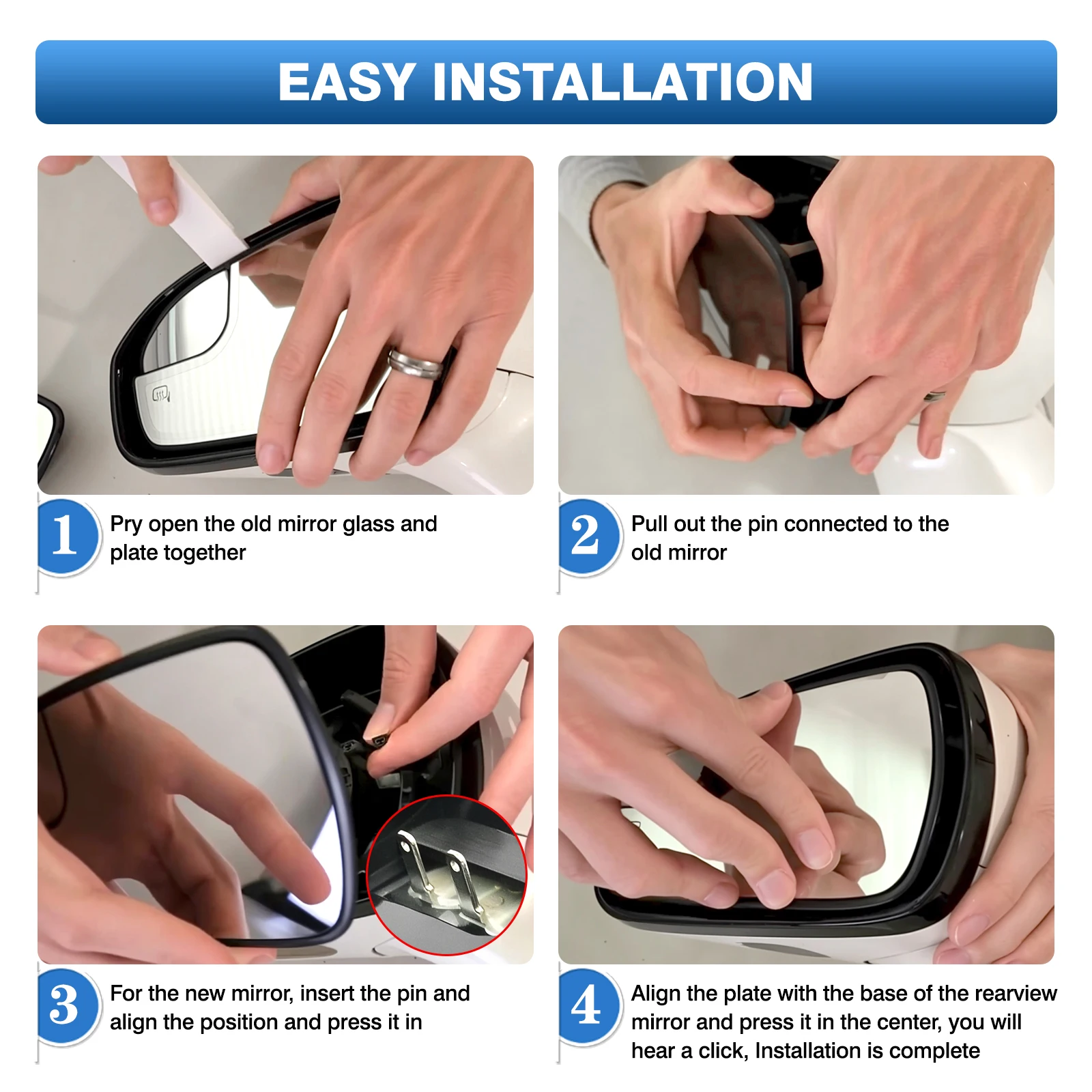 EASY INSTALLATION

1 Pry open the old mirror glass and plate together

2 Pull out the pin connected to the old mirror

3 For the new mirror, insert the pin and align the position and press it in

4 Align the plate with the base of the rearview mirror and press it in the center, you will hear a click, Installation is complete