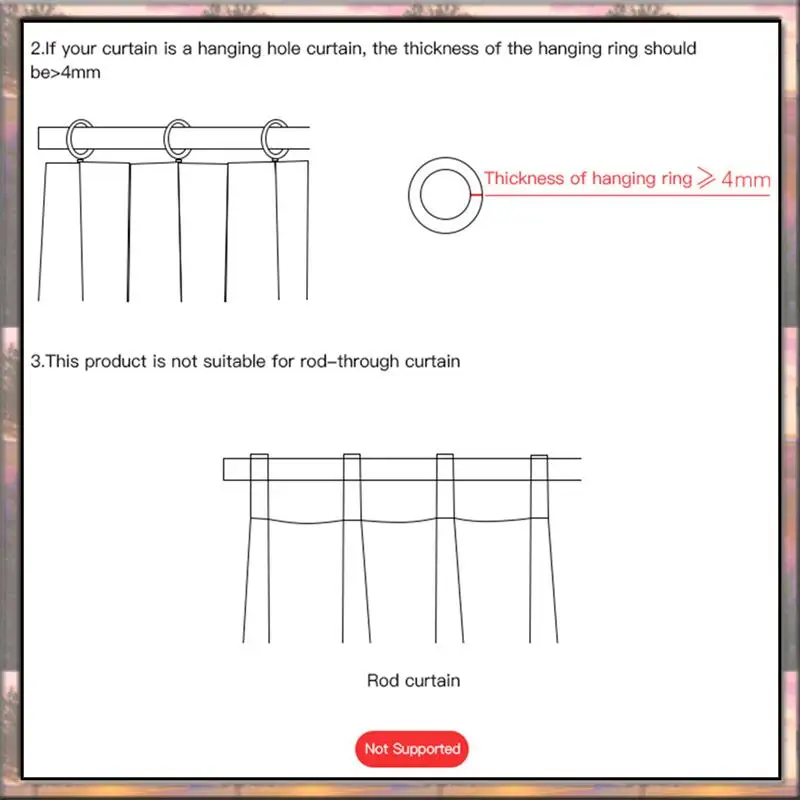 2.If your curtain is a hanging hole curtain, the thickness of the hanging ring should be>4mm

Thickness of hanging ring $\geqslant$ 4mm

3.This product is not suitable for rod-through curtain

Rod curtain

Not Supported