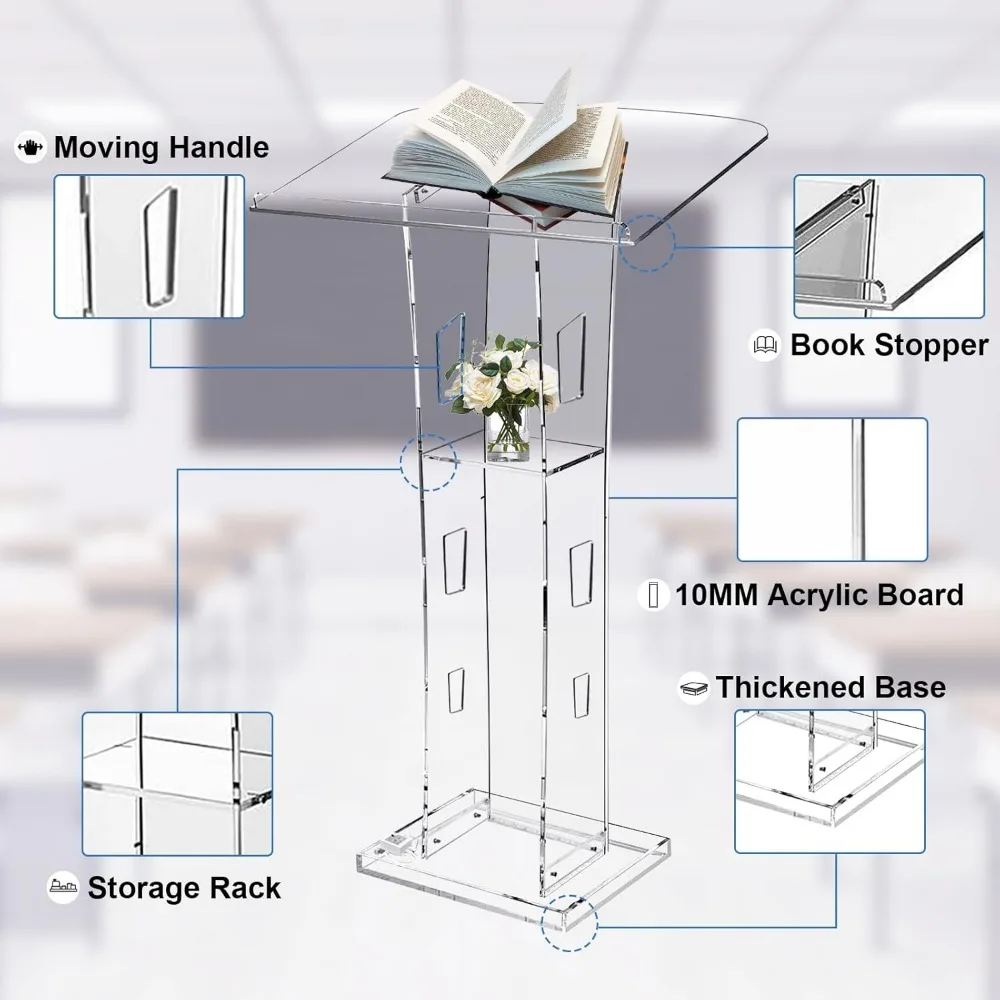 Moving Handle

Book Stopper

10MM Acrylic Board

Thickened Base

Storage Rack