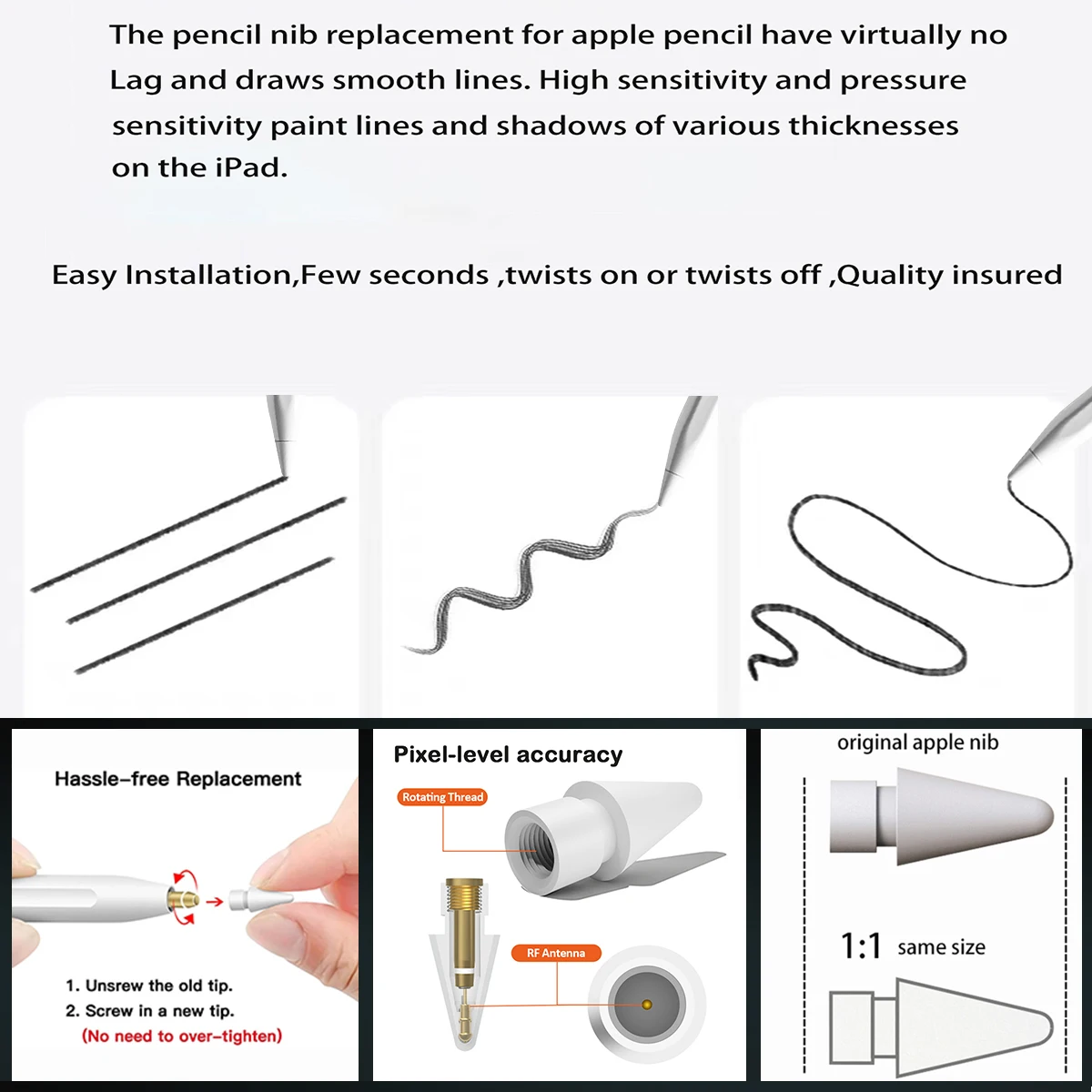 The pencil nib replacement for apple pencil have virtually no Lag and draws smooth lines. High sensitivity and pressure sensitivity paint lines and shadows of various thicknesses on the iPad.

Easy Installation,Few seconds ,twists on or twists off ,Quality insured

Hassle-free Replacement

1. Unsrew the old tip.
2. Screw in a new tip.
(No need to over-tighten)

Pixel-level accuracy

Rotating Thread

RF Antenna

original apple nib

1:1 same size