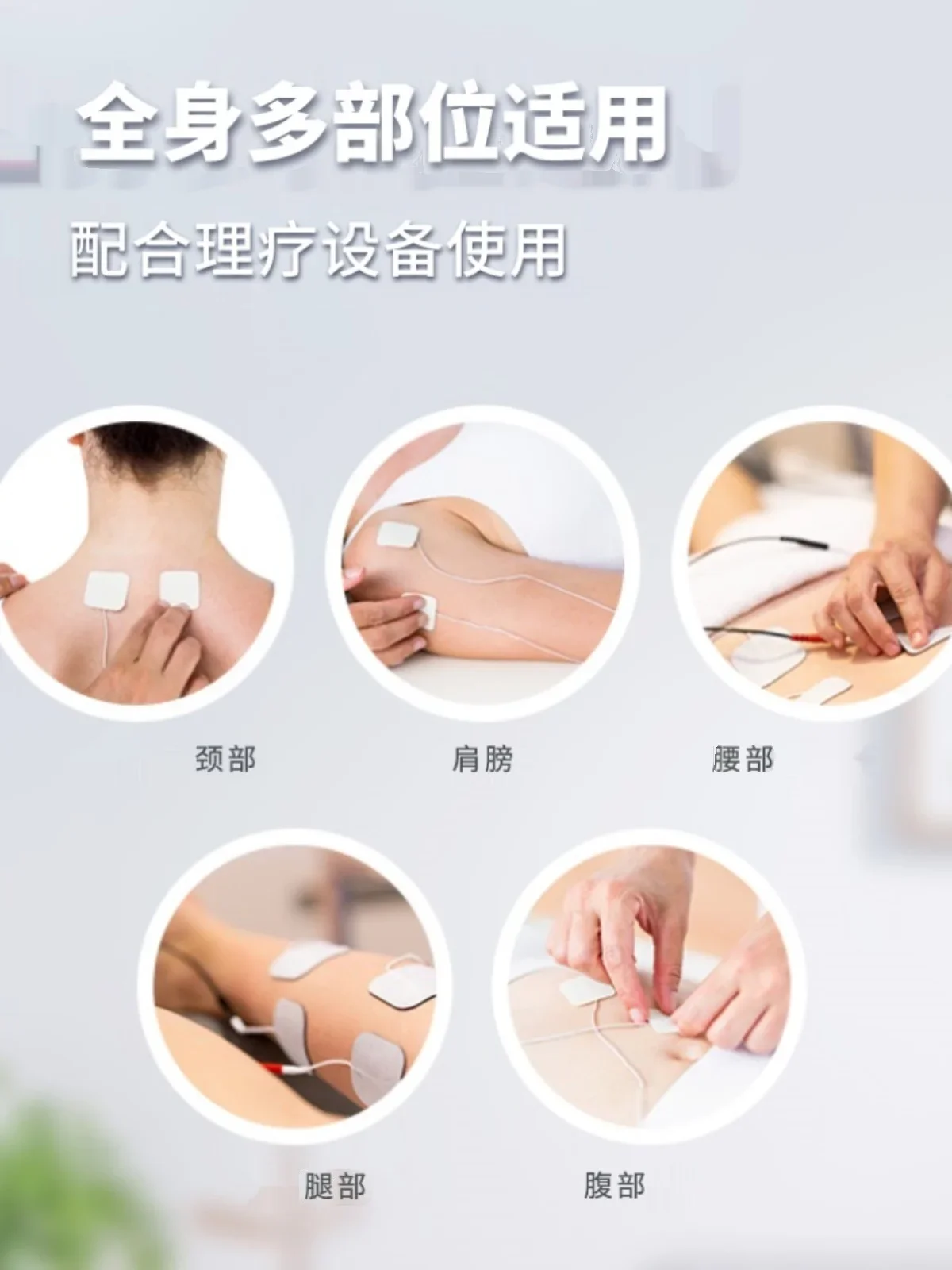 全身多部位适用

配合理疗设备使用

颈部

肩膀

腰部

腿部

腹部