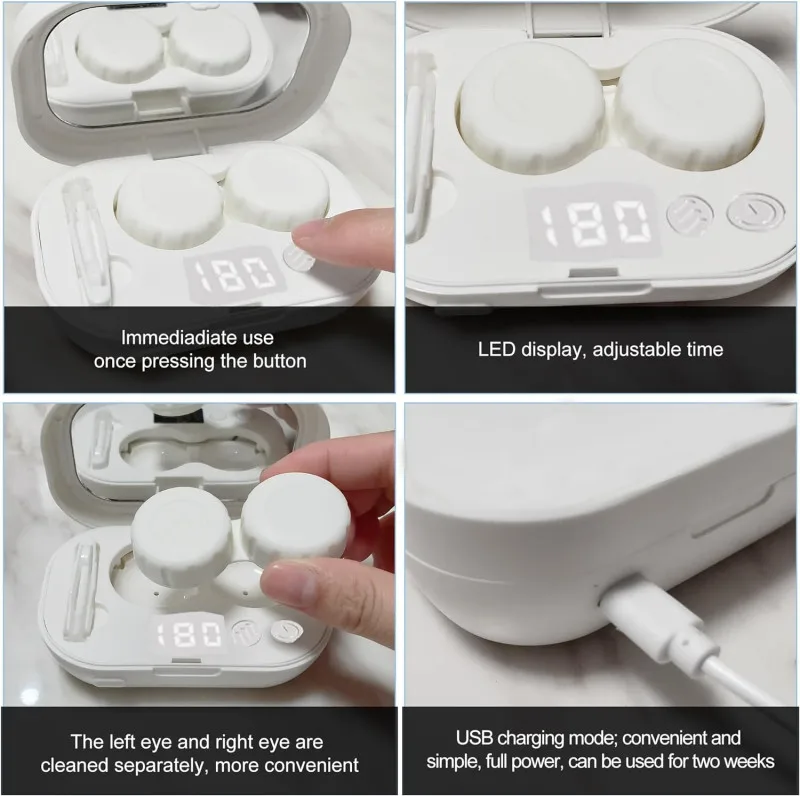 180

Immediadiate use once pressing the button

180

LED display, adjustable time

180

The left eye and right eye are cleaned separately, more convenient

USB charging mode; convenient and simple, full power, can be used for two weeks