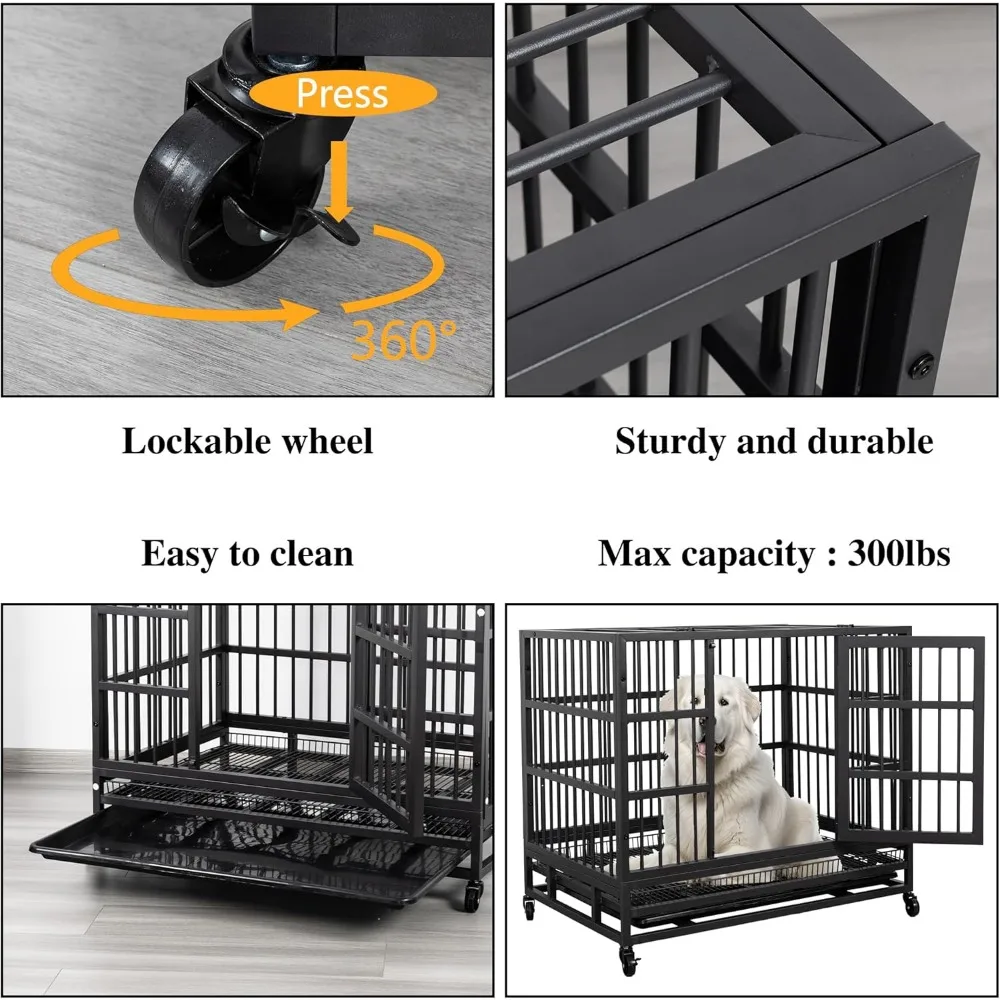 Press

360°

Lockable wheel

Sturdy and durable

Easy to clean

Max capacity : 300lbs