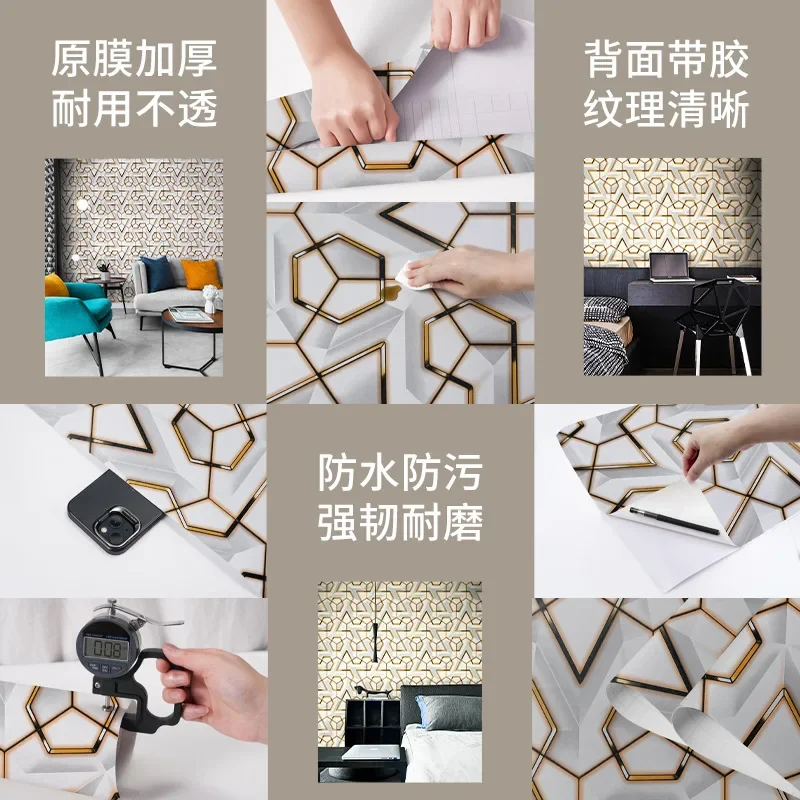 原膜加厚
耐用不透

背面带胶
纹理清晰

防水防污
强韧耐磨

0.08