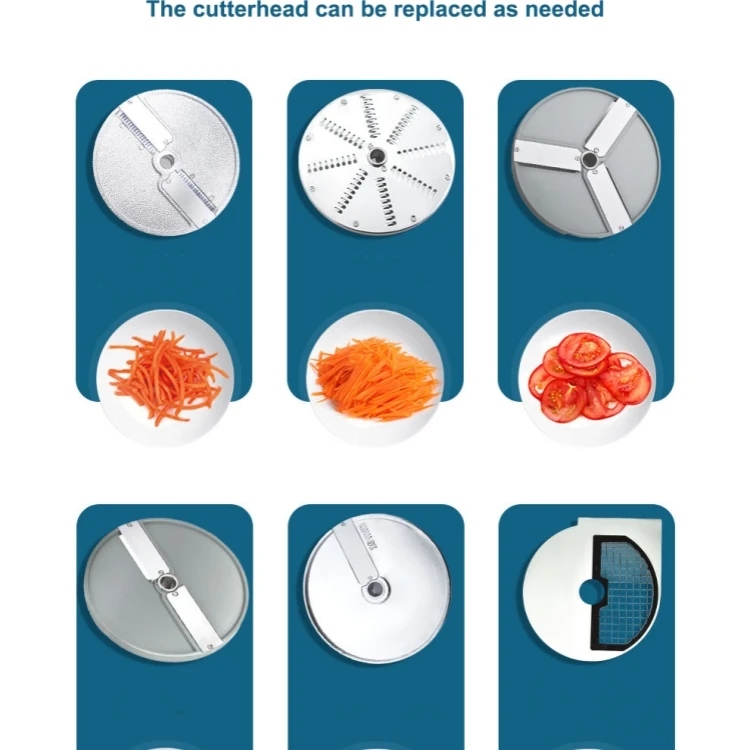 The cutterhead can be replaced as needed