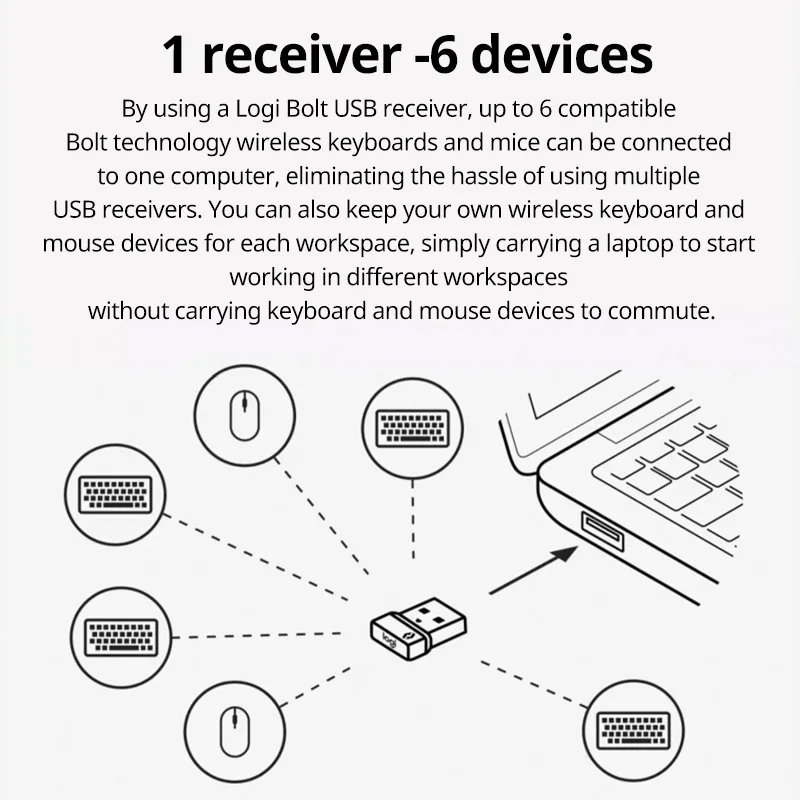 1 receiver -6 devices

By using a Logi Bolt USB receiver, up to 6 compatible Bolt technology wireless keyboards and mice can be connected to one computer, eliminating the hassle of using multiple USB receivers. You can also keep your own wireless keyboard and mouse devices for each workspace, simply carrying a laptop to start working in different workspaces without carrying keyboard and mouse devices to commute.

logi