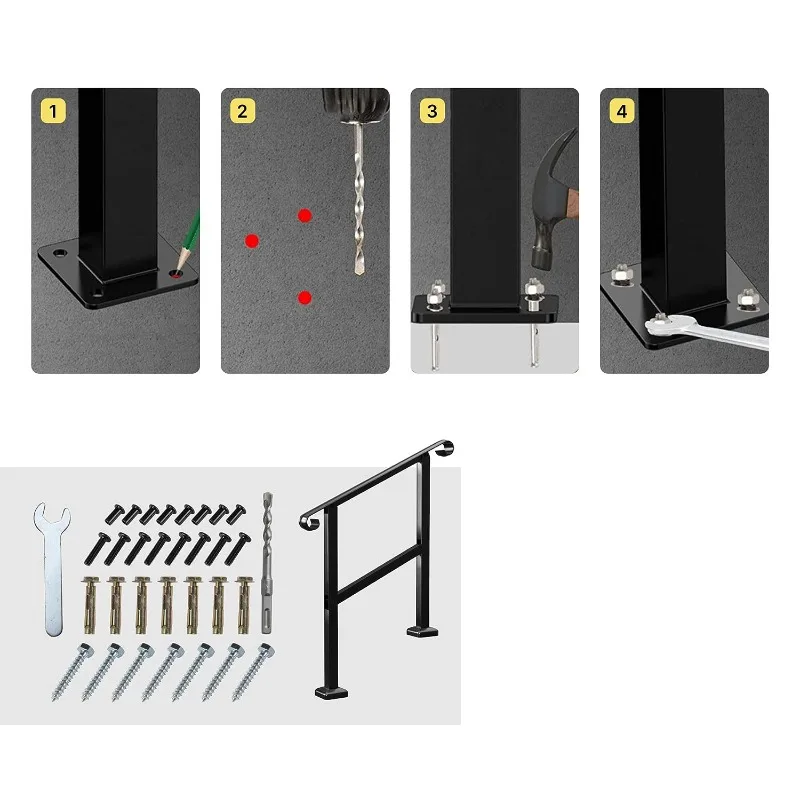 1

2

3

4