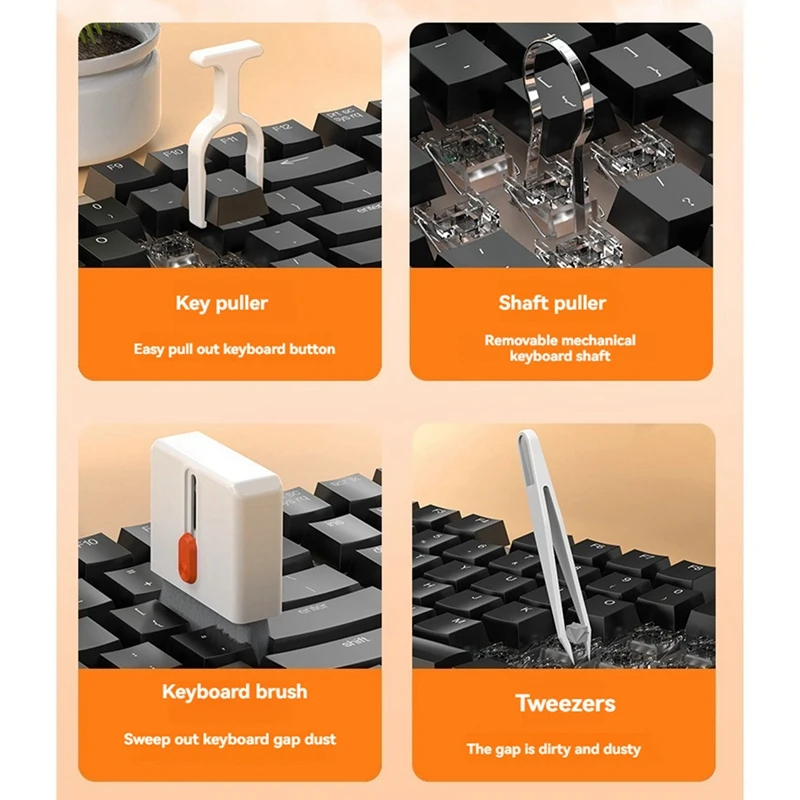 Key puller

Easy pull out keyboard button

Shaft puller

Removable mechanical keyboard shaft

Keyboard brush

Sweep out keyboard gap dust

Tweezers

The gap is dirty and dusty